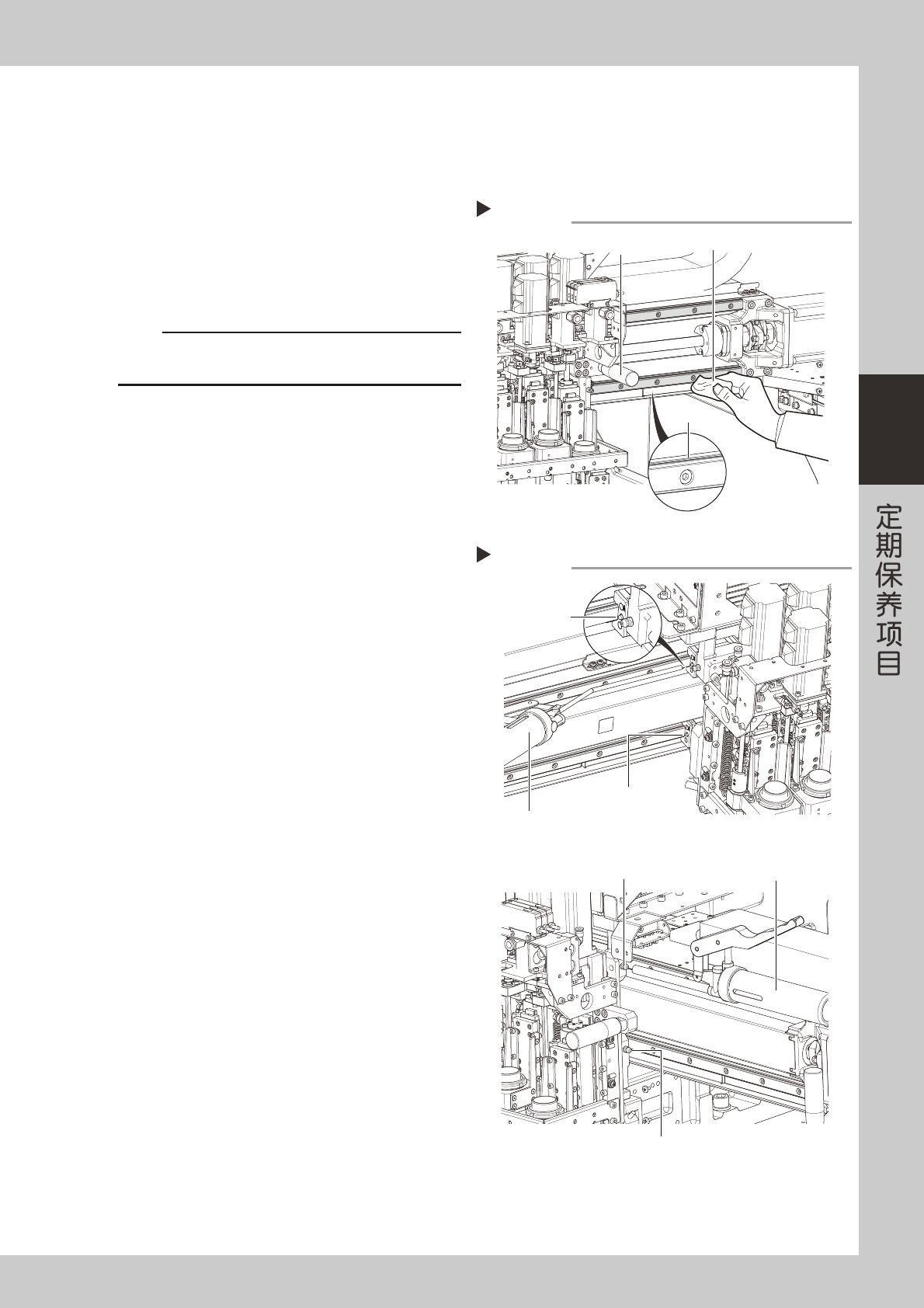 定期保养项目