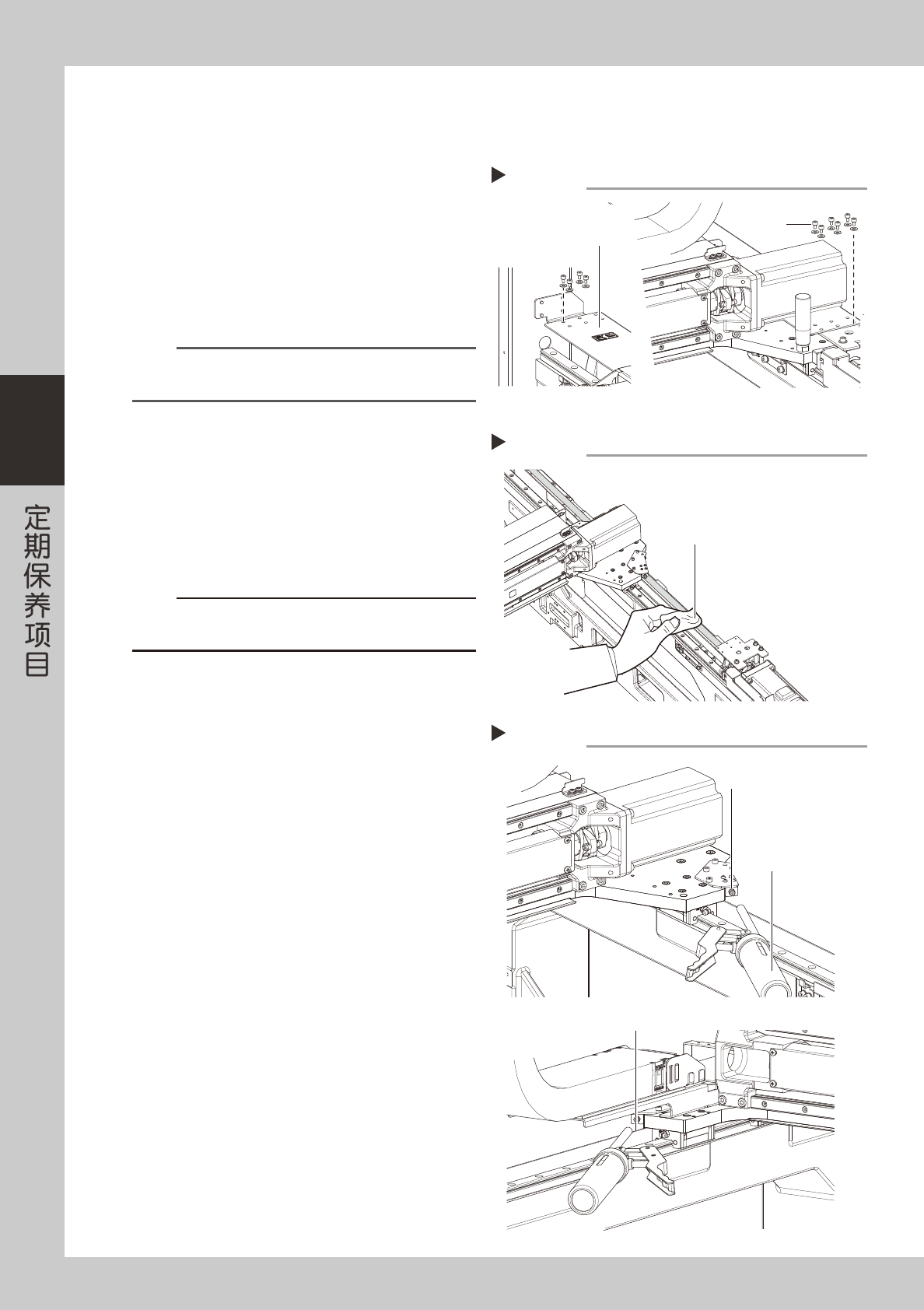 定期保养项目