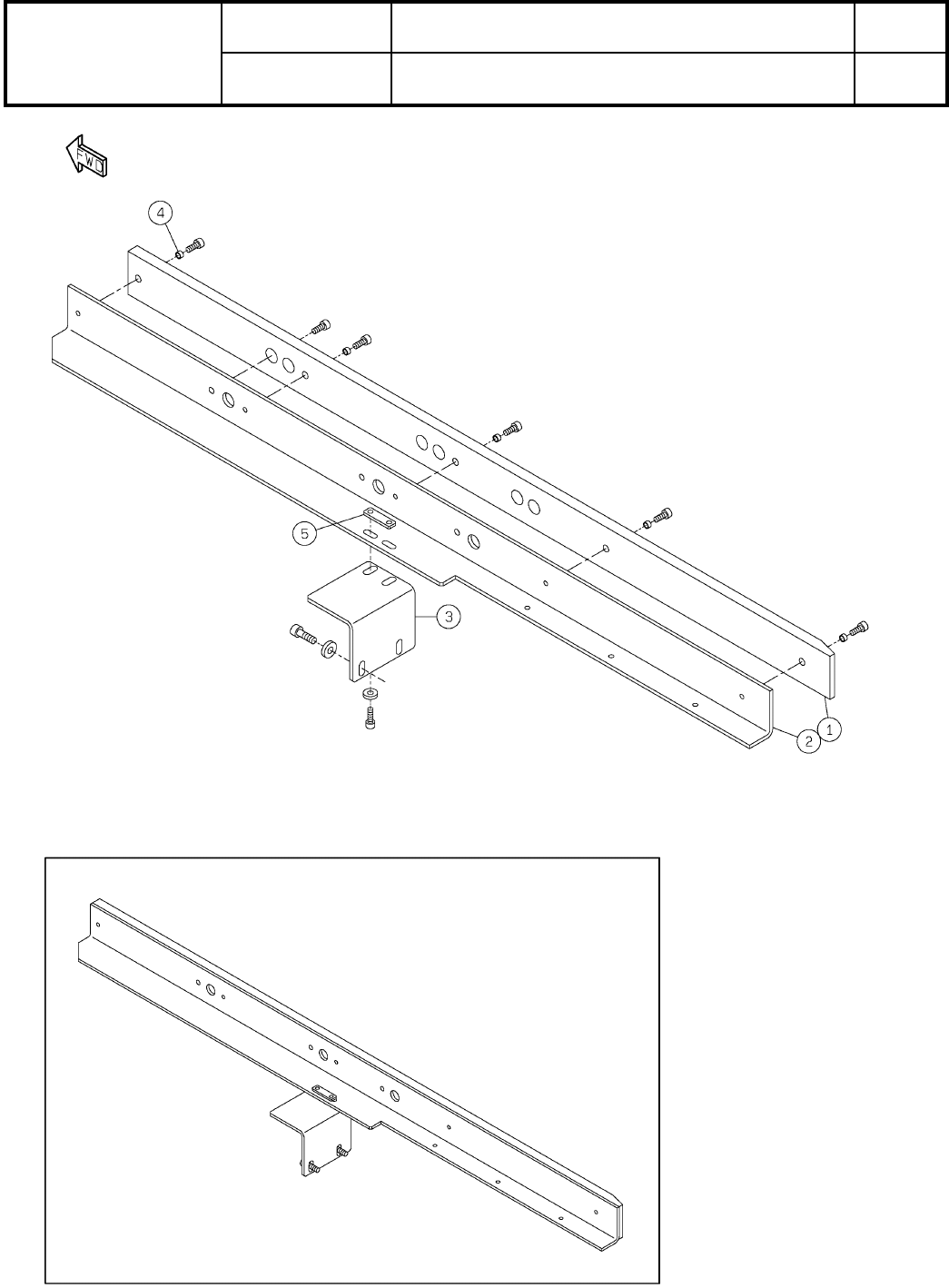 FWD

4

5

3

2

1