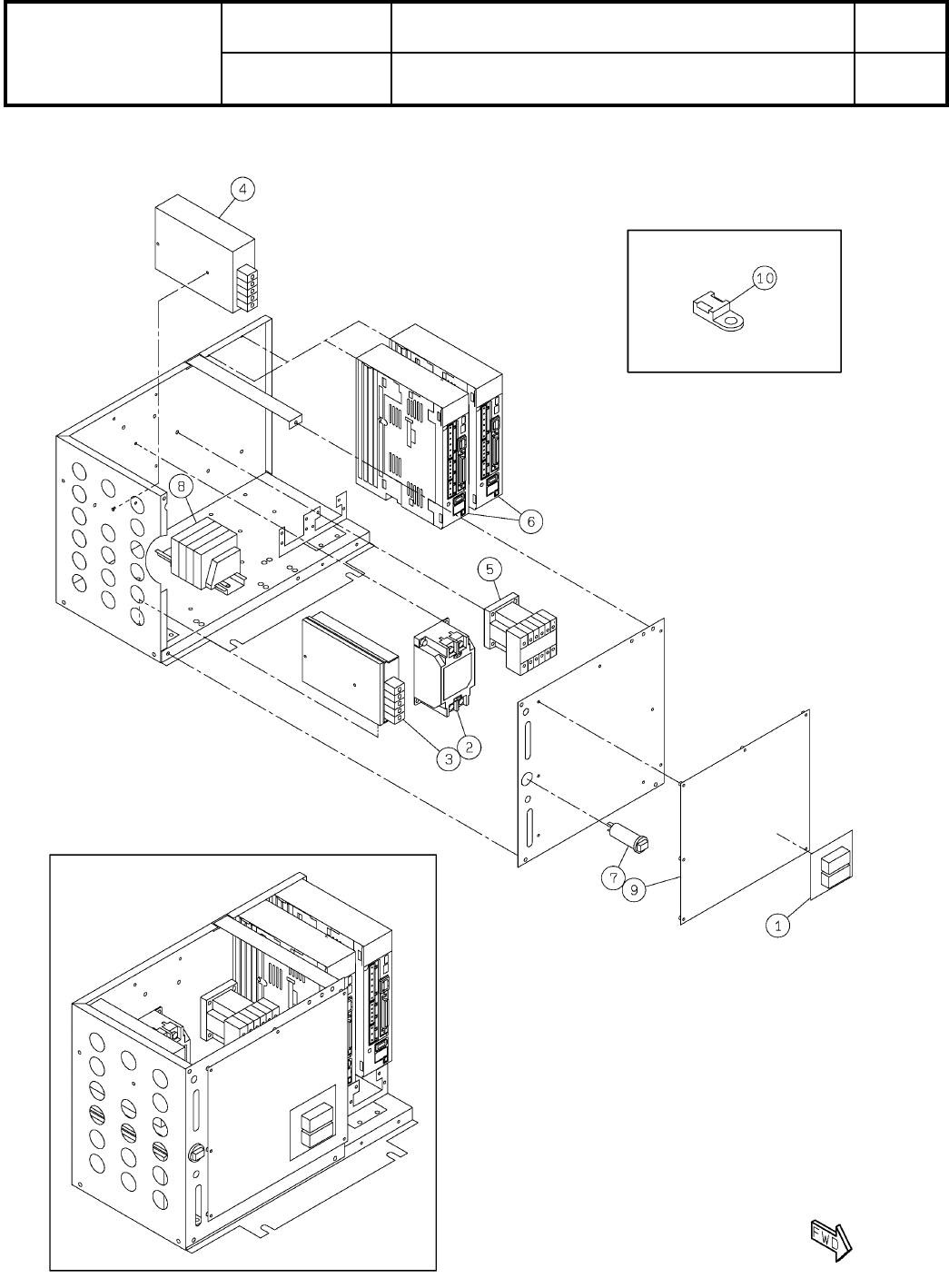 4

10

8

6

5

3

2

7

9

1

FWD