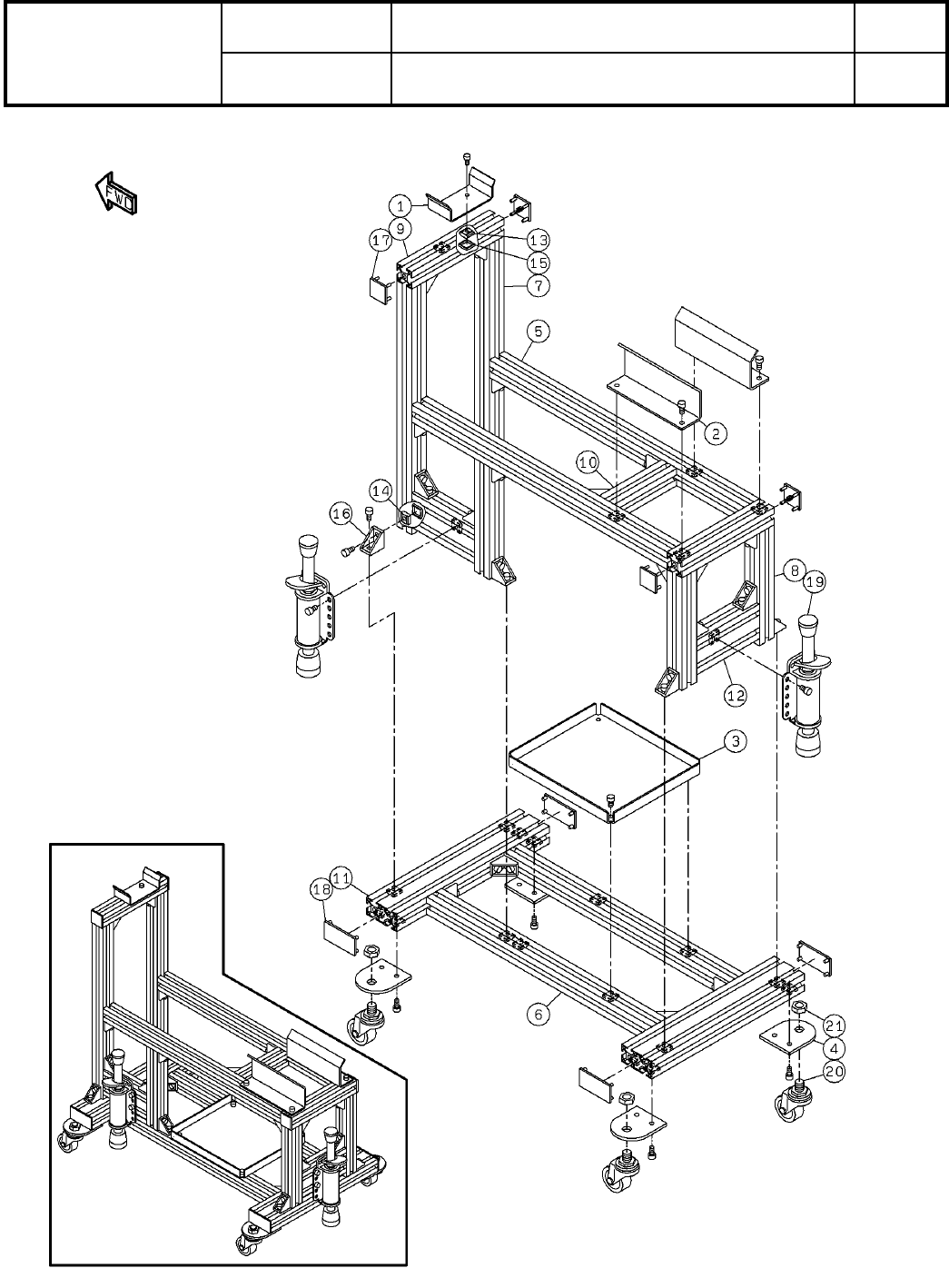 FWD

1
9
17
13
15
7
5
2
10
14
16
8
19
12
3
11
18
6
21
4
20