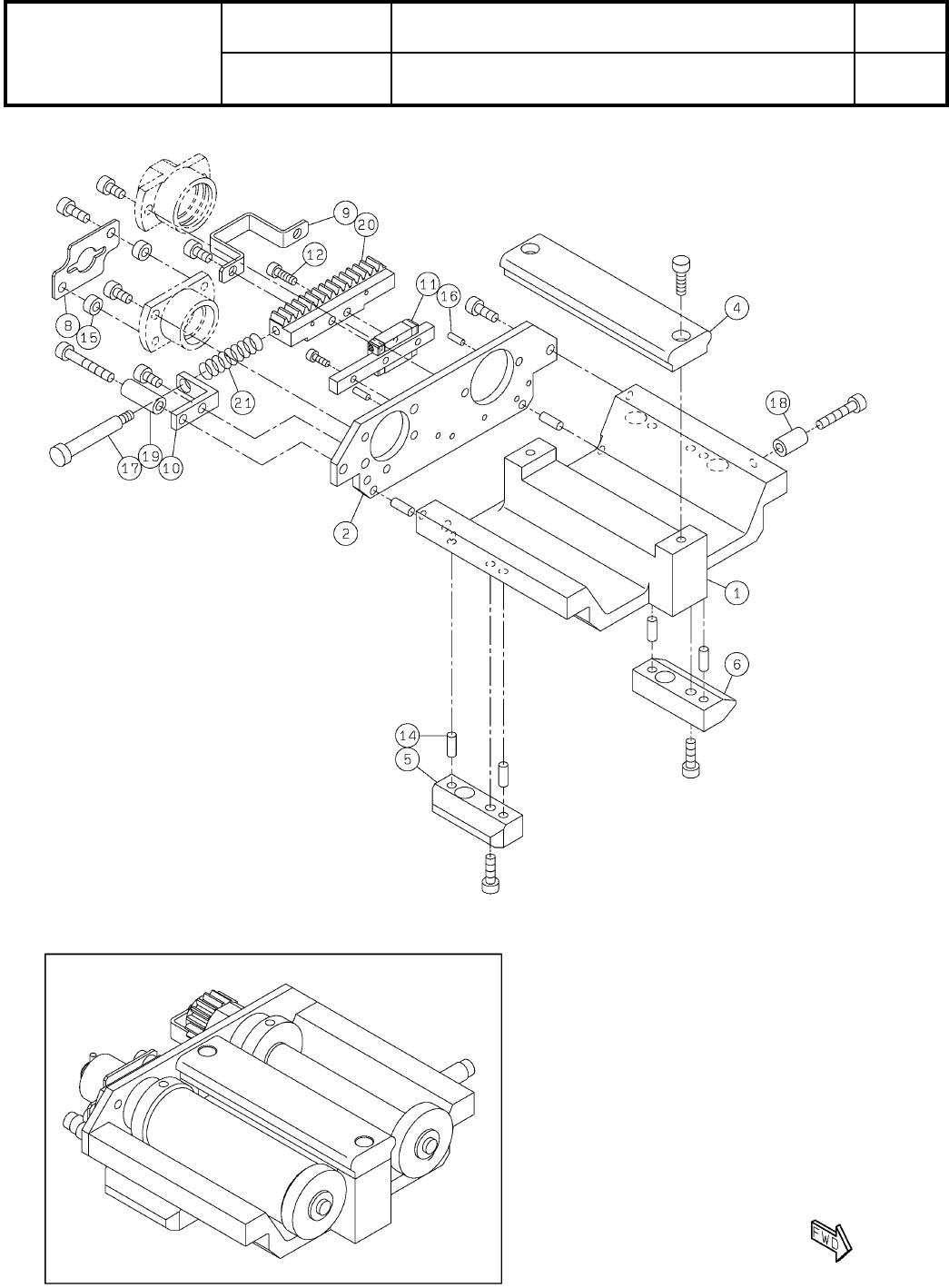 9
20
12
11
16
4
8
15
21
18
17
19
10
2
1
6
14
5
FWD