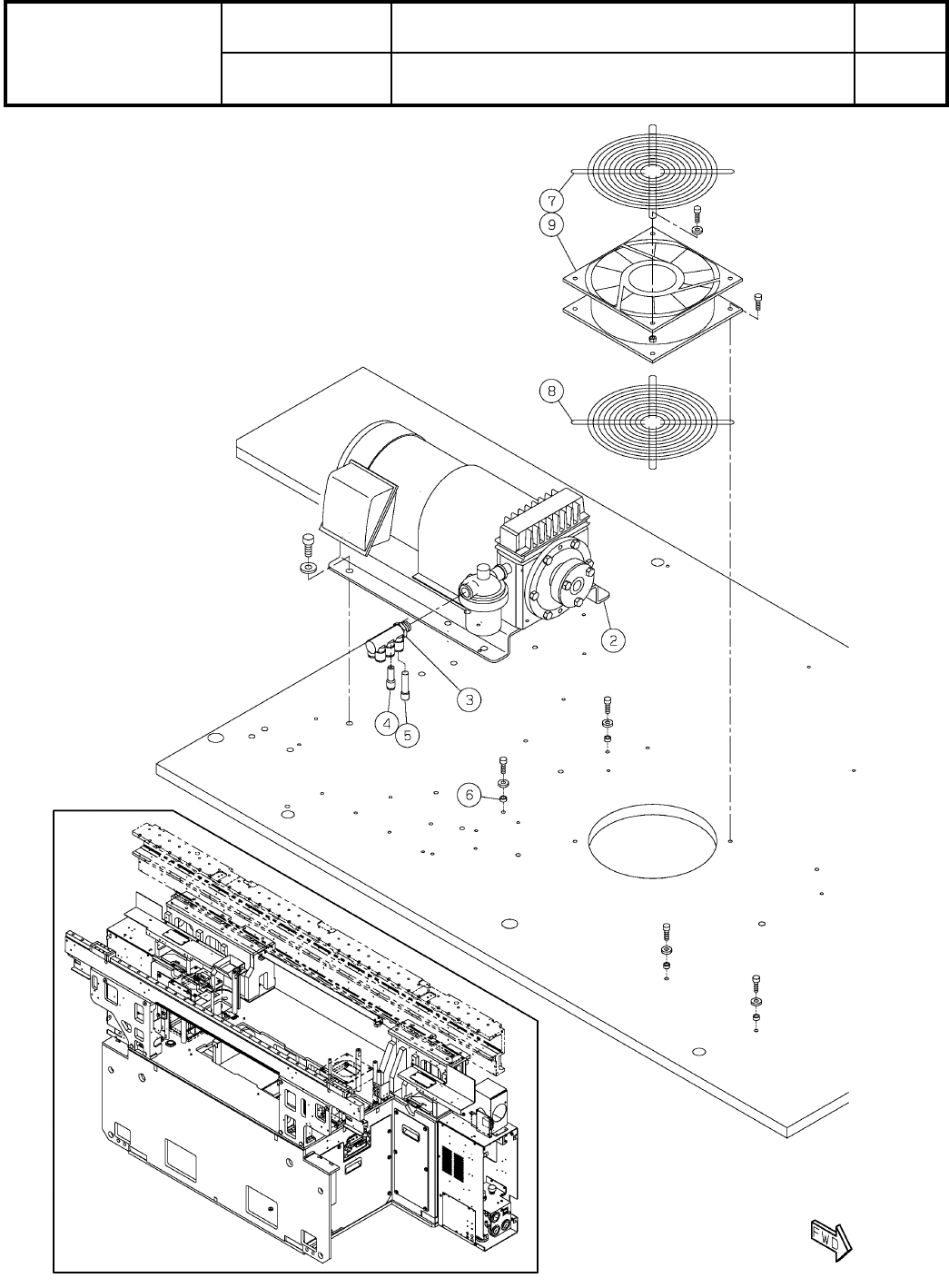 7

9

8

2

3

4

5

6

FWD