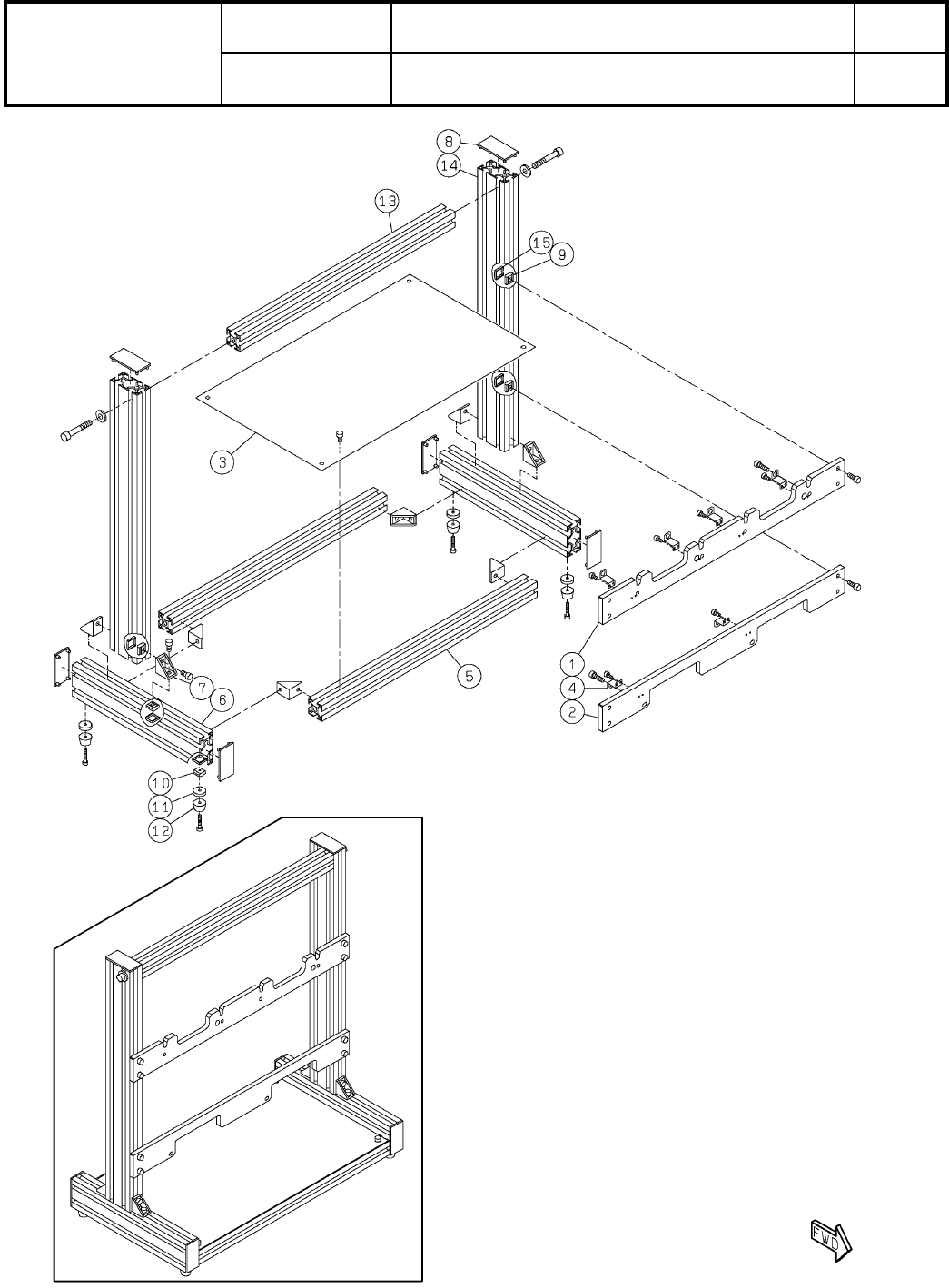 8
14
13
15
9
3
7
6
5
1
4
2
10
11
12
FWD