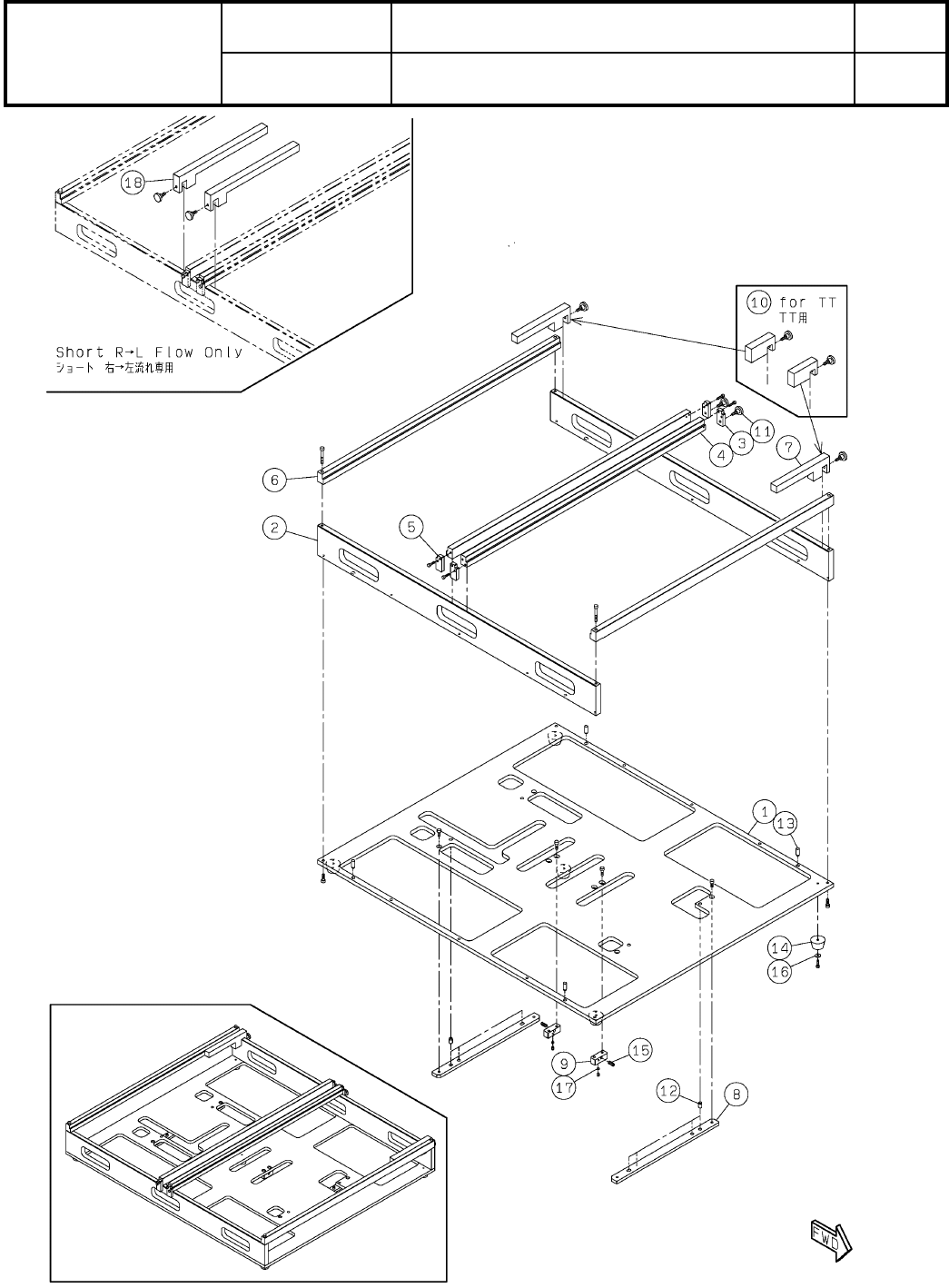 18

Short R→L Flow Only
ショート 右→左流れ専用

10 for TT
TT用

11
3
4
7
6
5
2
1
13
14
16
15
9
17
12
8

FWD