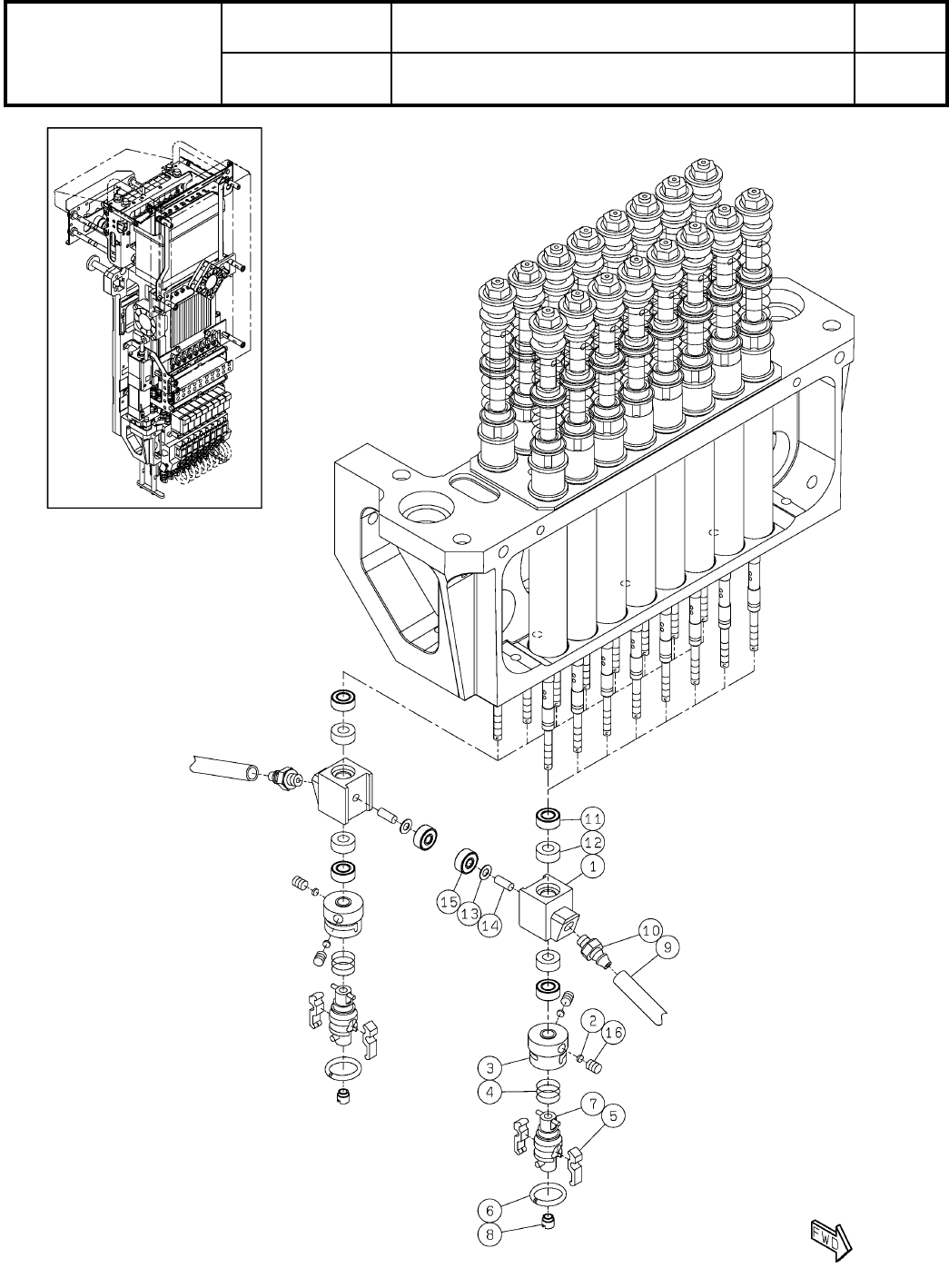 11
12
1
15
13
14
10
9
2
16
3
4
7
5
6
8
FWD