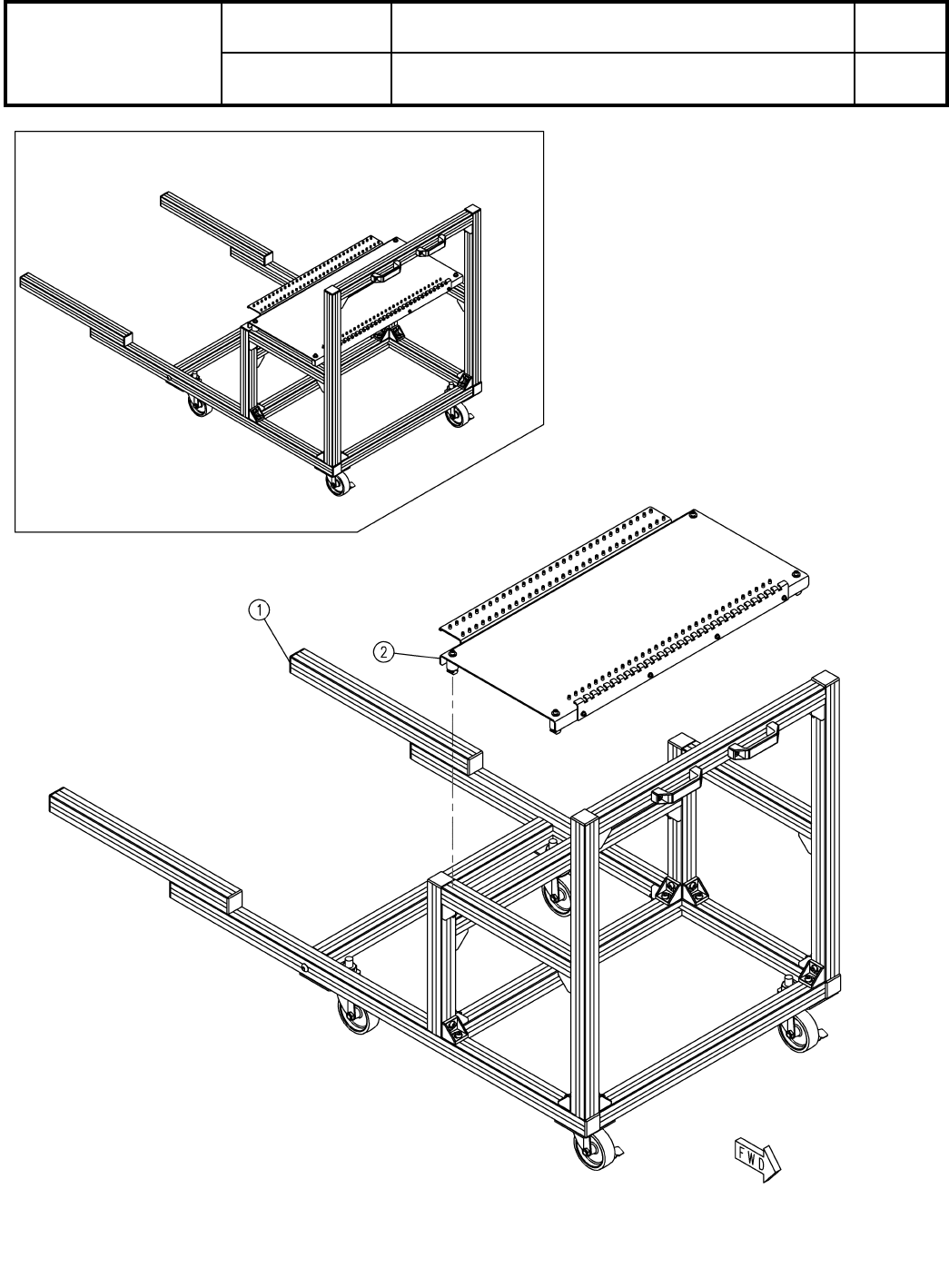 1

2

FWD