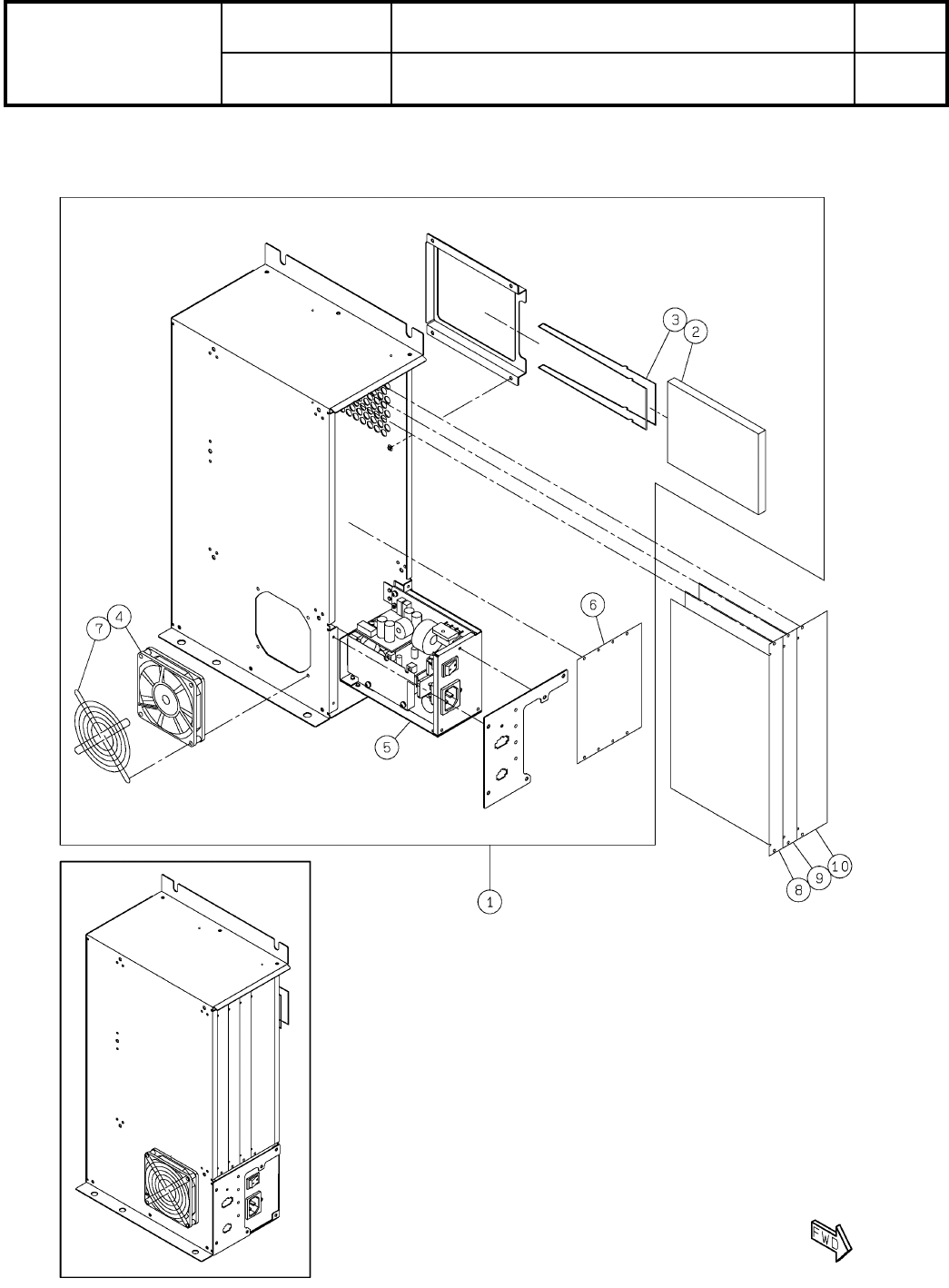 3
2
6
7
4
5
8
9
10
1
FWD