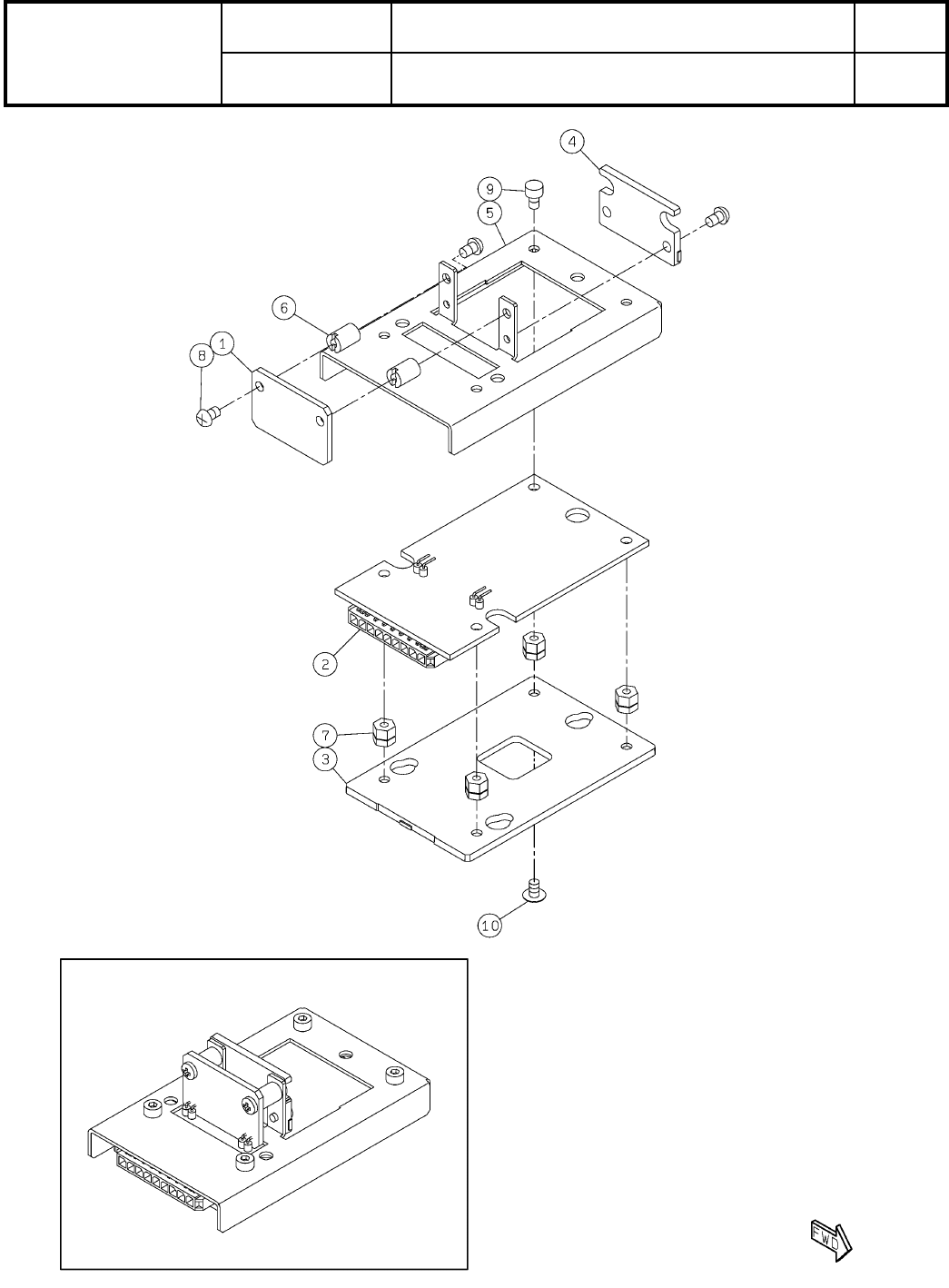 4

9

5

6

8

1

2

7

3

10

FWD