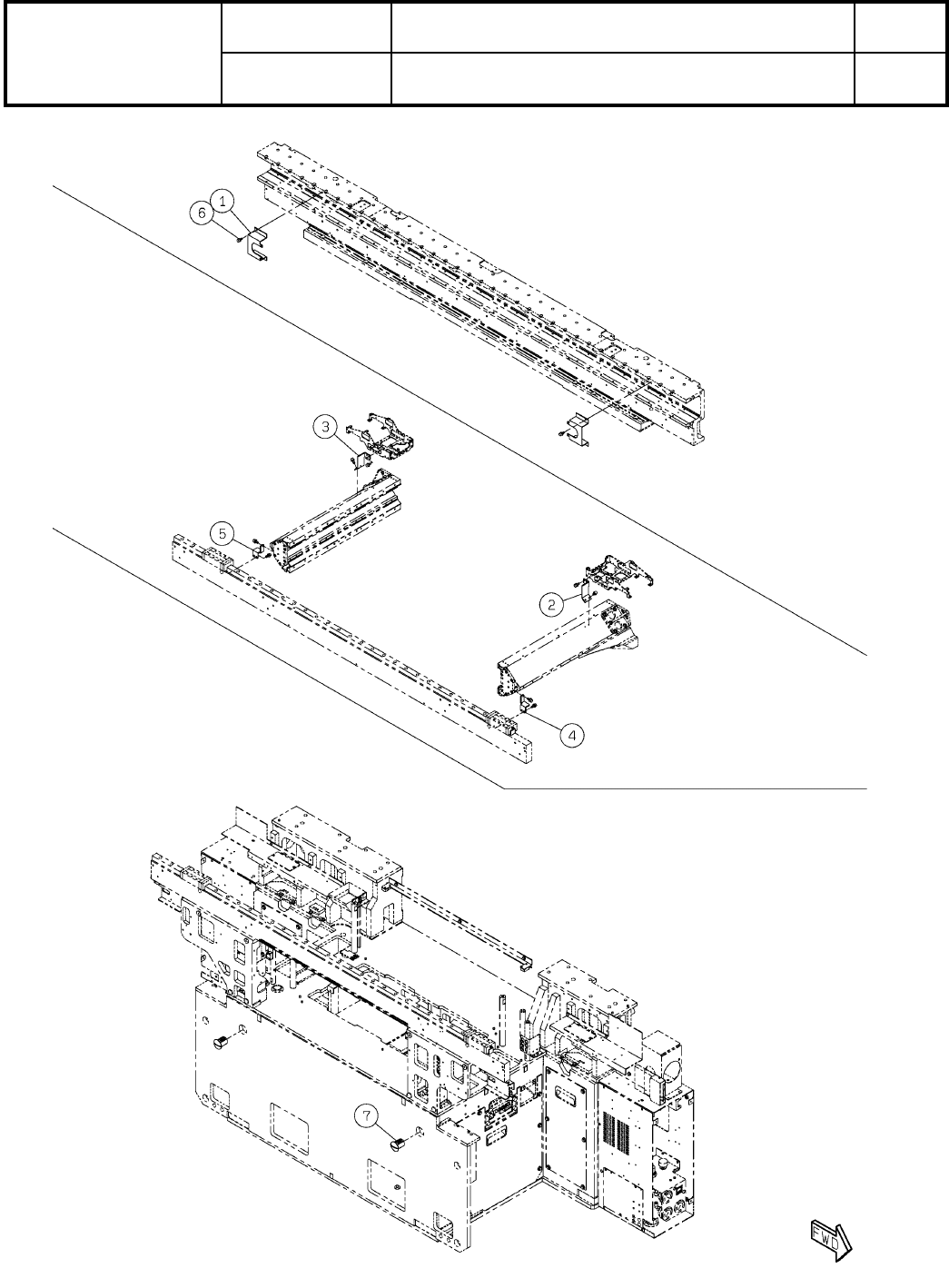 1
6
3
5
2
4
7
FWD