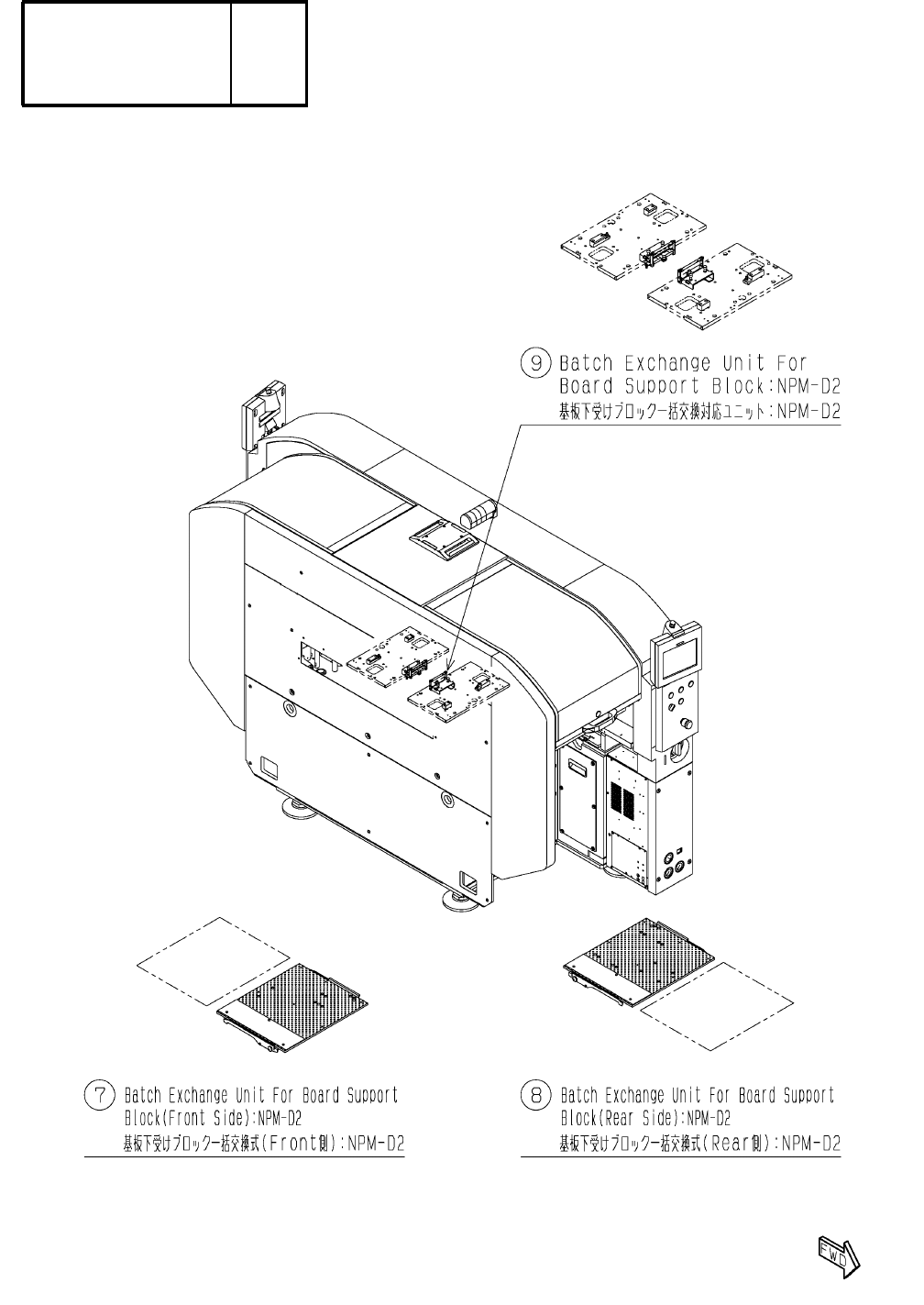 ⑨ Batch Exchange Unit For Board Support Block:NPM-D2
基板下受けブロック一括交換対応ユニット:NPM-D2

⑦ Batch Exchange Unit For Board Support Block(Front Side):NPM-D2
基板下受けブロック一括交換式(Front側):NPM-D2

⑧ Batch Exchange Unit For Board Support Block(Rear Side):NPM-D2
基板下受けブロック一括交換式(Rear側):NPM-D2

FWD