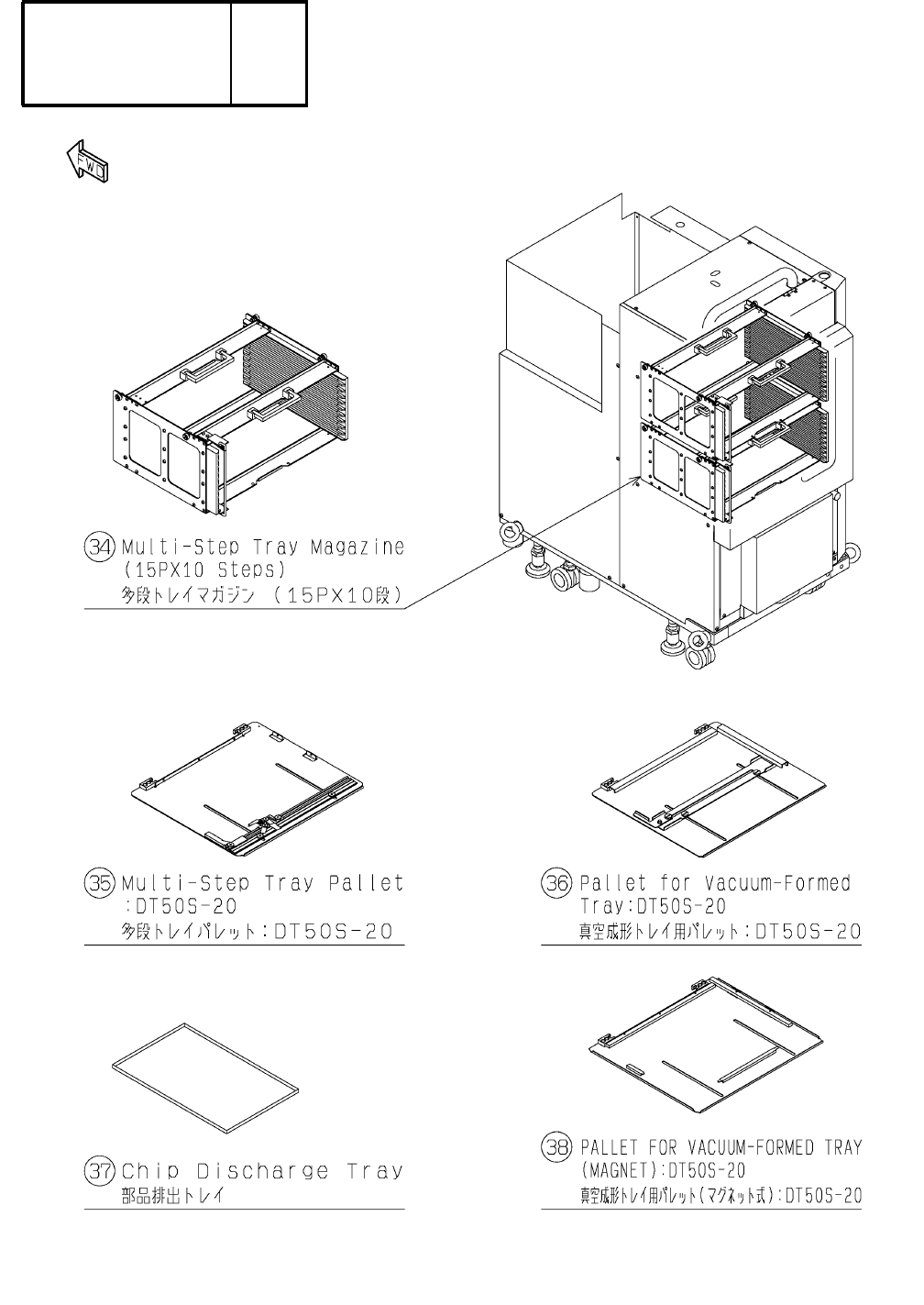 FWD

34 Multi-Step Tray Magazine (15PX10 Steps)
多段トレイマガジン (15PX10段)

35 Multi-Step Tray Pallet :DT50S-20
多段トレイパレット:DT50S-20

36 Pallet for Vacuum-Formed Tray:DT50S-20
真空成形トレイ用パレット:DT50S-20

37 Chip Discharge Tray
部品排出トレイ

38 PALLET FOR VACUUM-FORMED TRAY (MAGNET):DT50S-20
真空成形トレイ用パレット(マグネット式):DT50S-20