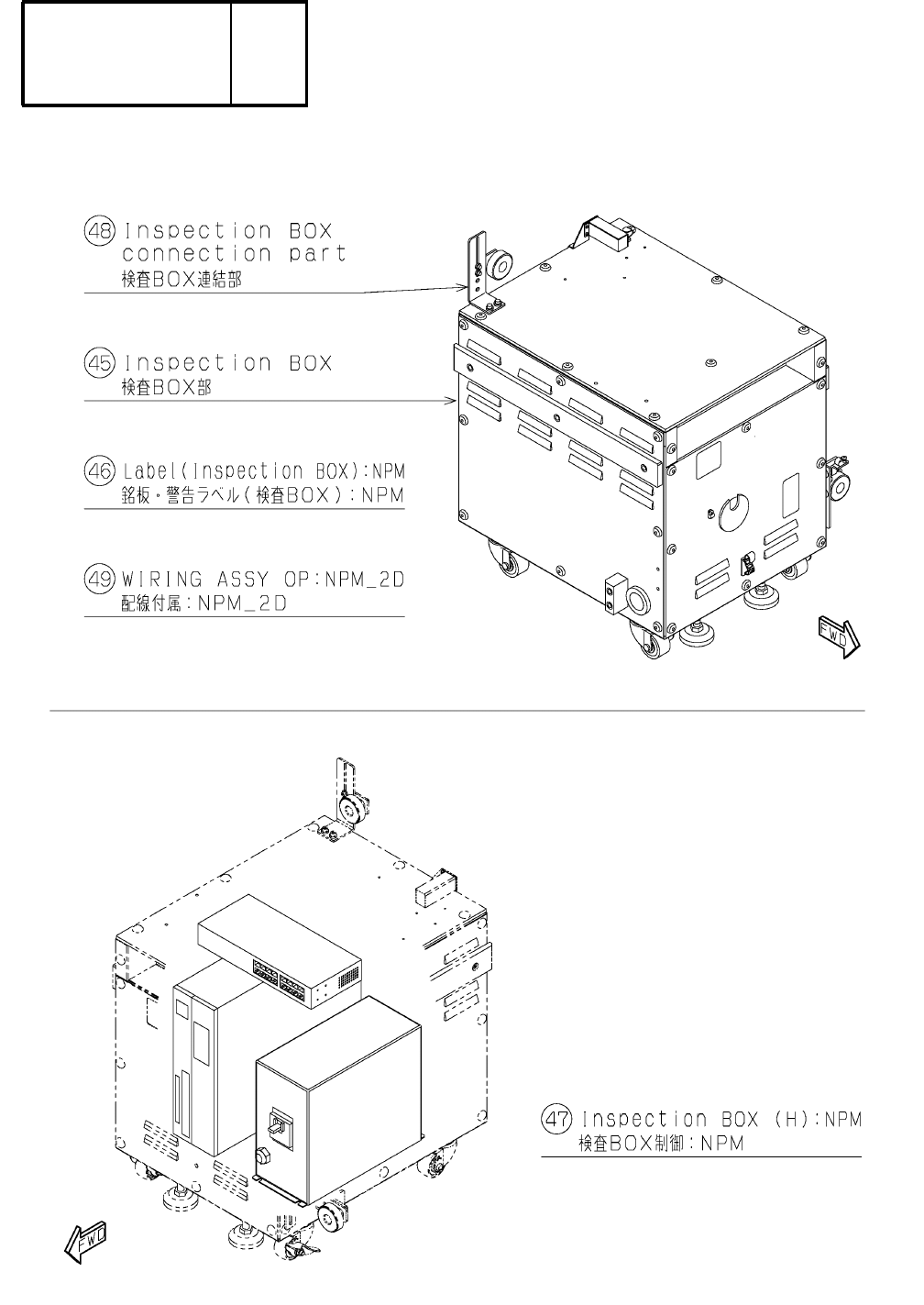 48 Inspection BOX connection part
検査BOX連結部

45 Inspection BOX
検査BOX部

46 Label(Inspection BOX):NPM
銘板・警告ラベル(検査BOX):NPM

49 WIRING ASSY OP:NPM_2D
配線付属:NPM_2D

FWD

47 Inspection BOX (H):NPM
検査BOX制御:NPM

FWD