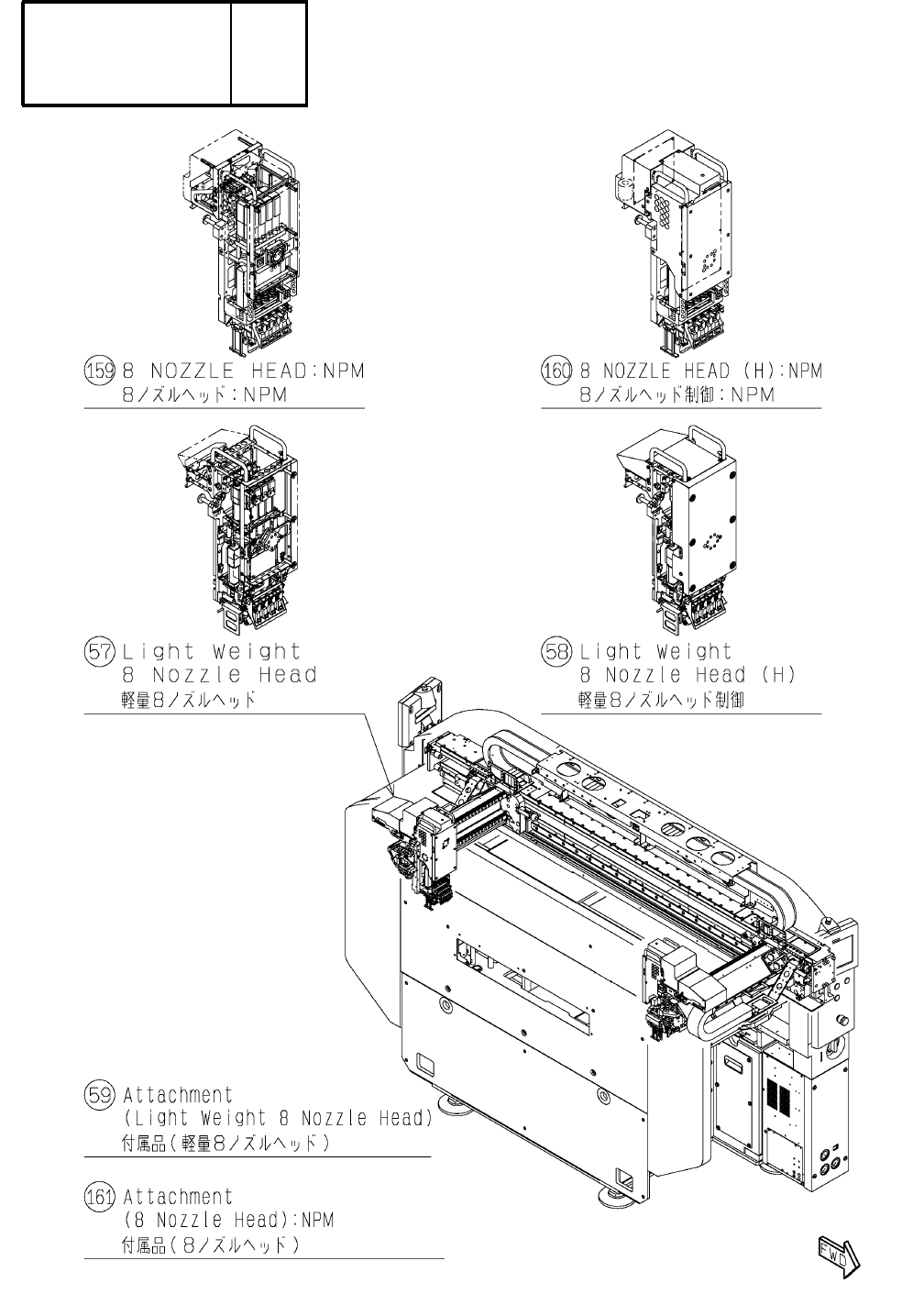 159 8 NOZZLE HEAD:NPM
8ノズルヘッド:NPM

160 8 NOZZLE HEAD (H):NPM
8ノズルヘッド制御:NPM

57 Light Weight
8 Nozzle Head
軽量8ノズルヘッド

58 Light Weight
8 Nozzle Head (H)
軽量8ノズルヘッド制御

59 Attachment
(Light Weight 8 Nozzle Head)
付属品(軽量8ノズルヘッド)

161 Attachment
(8 Nozzle Head):NPM
付属品(8ノズルヘッド)

FWD