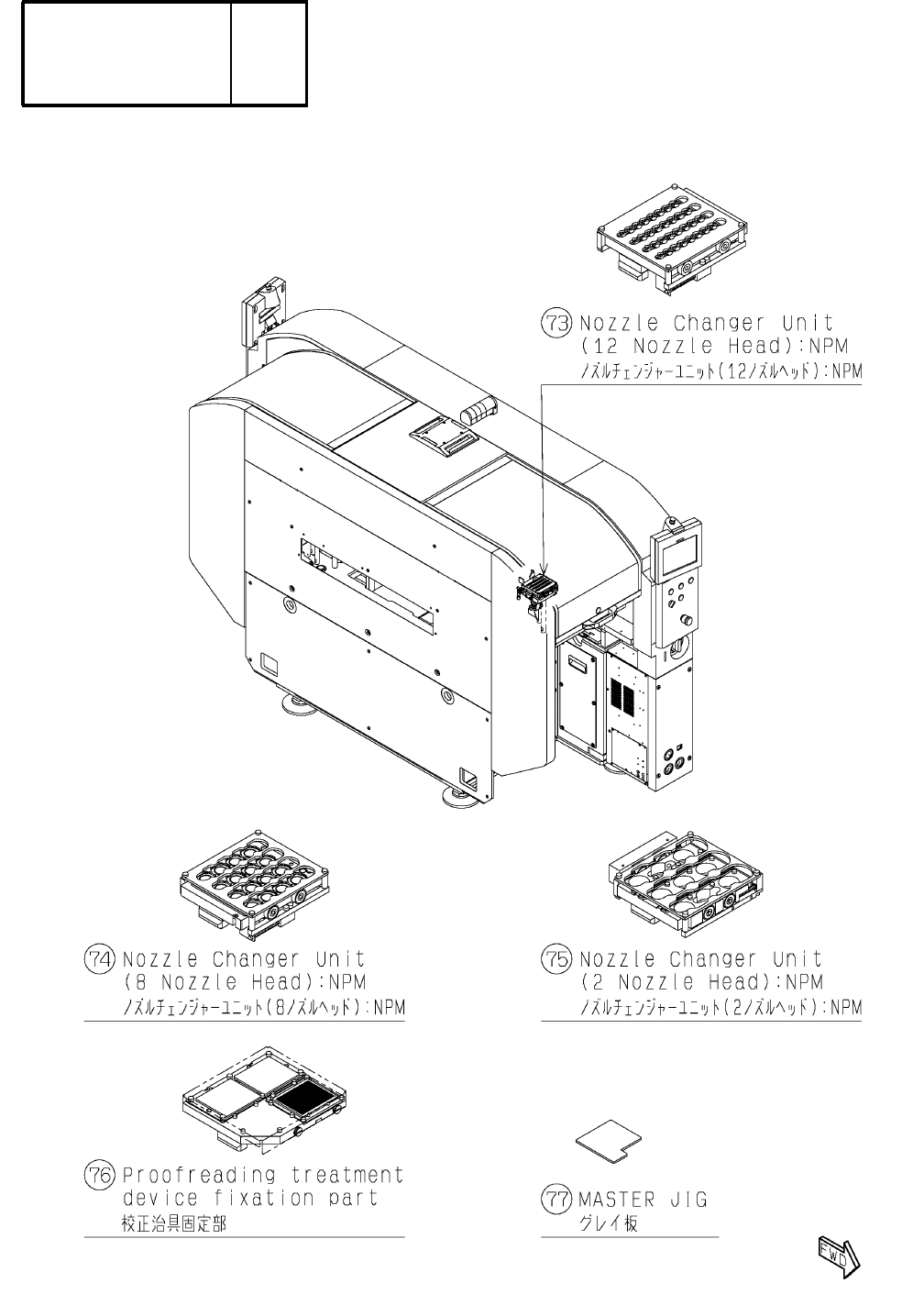 73 Nozzle Changer Unit (12 Nozzle Head):NPM
ノズルチェンジャーユニット(12ノズルヘッド):NPM

74 Nozzle Changer Unit (8 Nozzle Head):NPM
ノズルチェンジャーユニット(8ノズルヘッド):NPM

75 Nozzle Changer Unit (2 Nozzle Head):NPM
ノズルチェンジャーユニット(2ノズルヘッド):NPM

76 Proofreading treatment device fixation part
校正治具固定部

77 MASTER JIG
グレイ板

FWD