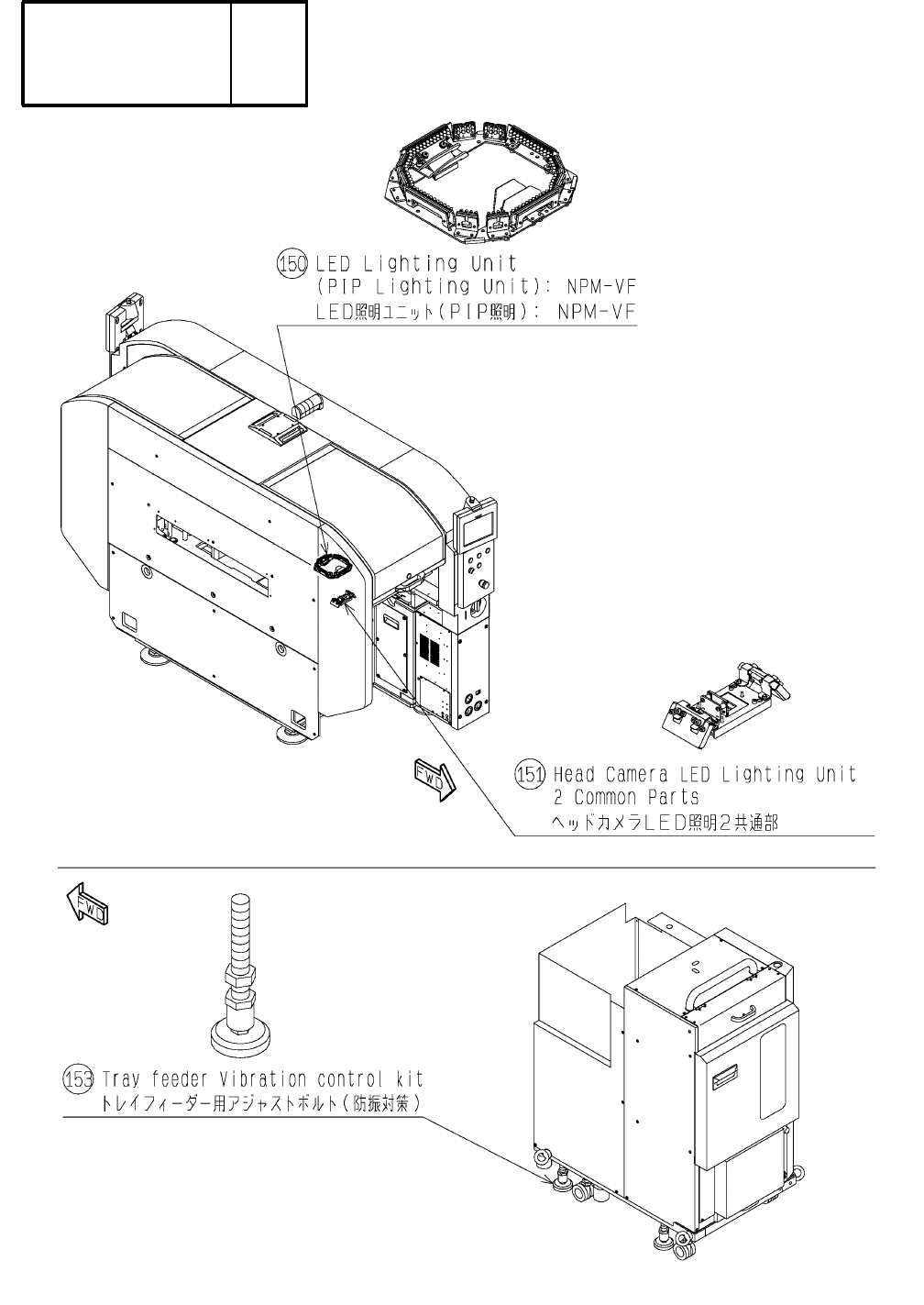 150 LED Lighting Unit
(PIP Lighting Unit): NPM-VF
LED照明ユニット(PIP照明): NPM-VF

FWD

151 Head Camera LED Lighting Unit
2 Common Parts
ヘッドカメラLED照明2共通部

FWD

153 Tray feeder Vibration control kit
トレイフィーダー用アジャストボルト(防振対策)