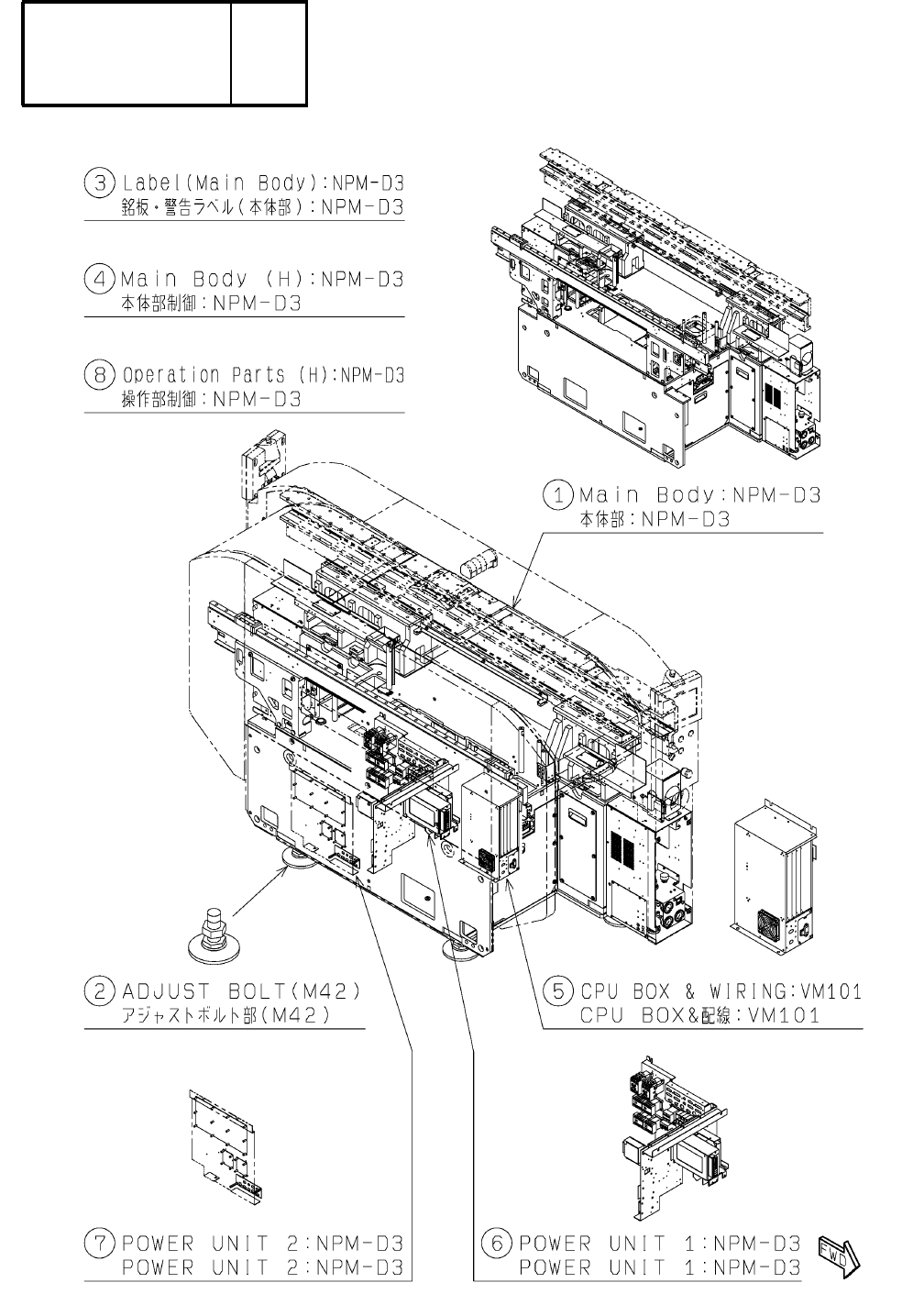 3 Label(Main Body):NPM-D3
銘板・警告ラベル(本体部):NPM-D3

4 Main Body (H):NPM-D3
本体部制御:NPM-D3

8 Operation Parts (H):NPM-D3
操作部制御:NPM-D3

1 Main Body:NPM-D3
本体部:NPM-D3

2 ADJUST BOLT(M42)
アジャストボルト部(M42)

5 CPU BOX & WIRING:VM101
CPU BOX&配線:VM101

7 POWER UNIT 2:NPM-D3
POWER UNIT 2:NPM-D3

6 POWER UNIT 1:NPM-D3
POWER UNIT 1:NPM-D3

FWD