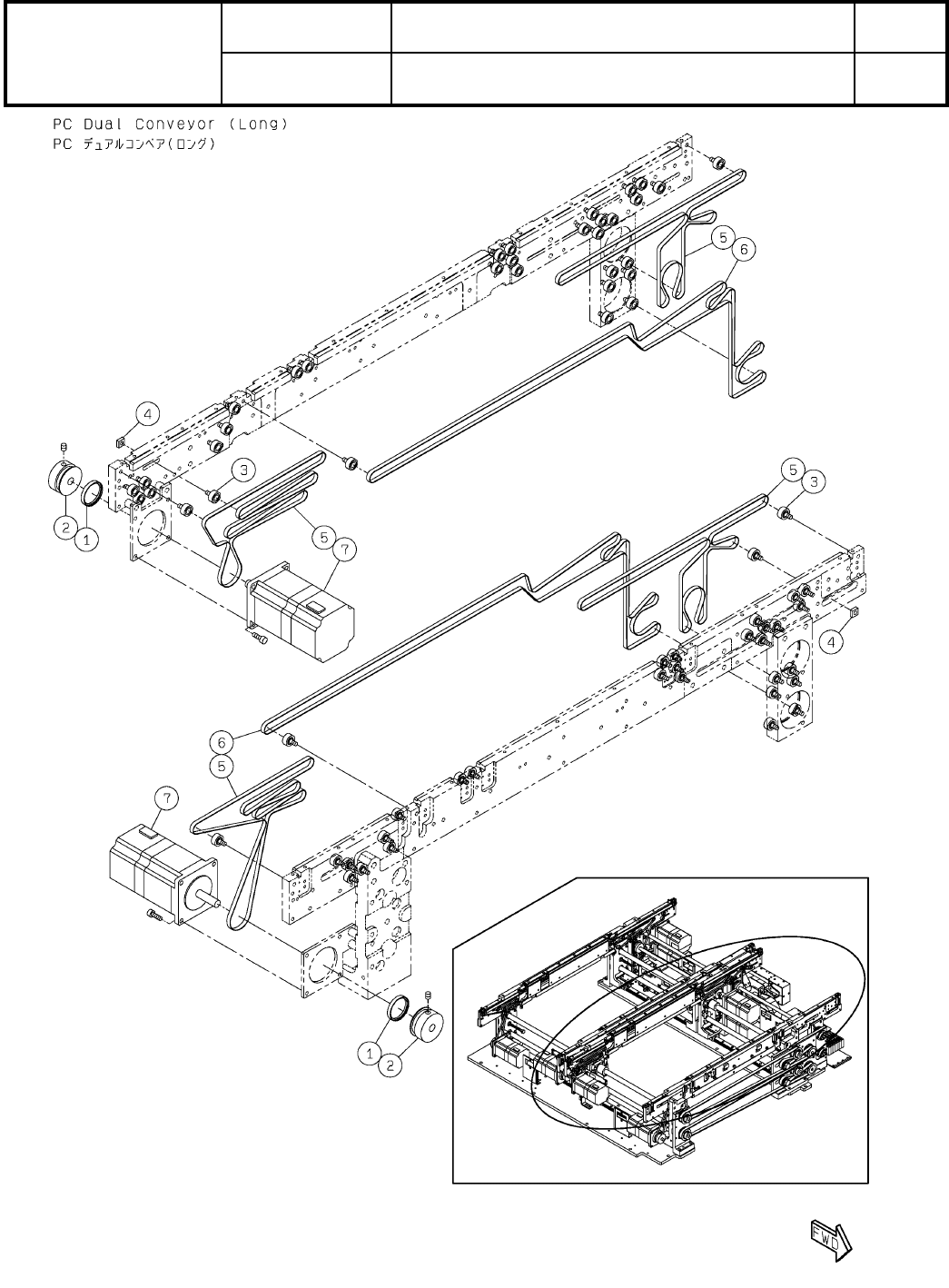 PC Dual Conveyor (Long)
PC ﾃﾞｭｱﾙｺﾝﾍﾞｱ(ﾛﾝｸﾞ)

5
6
4
3
2
1
5
7
5
3
4
6
5
7
1
2
FWD