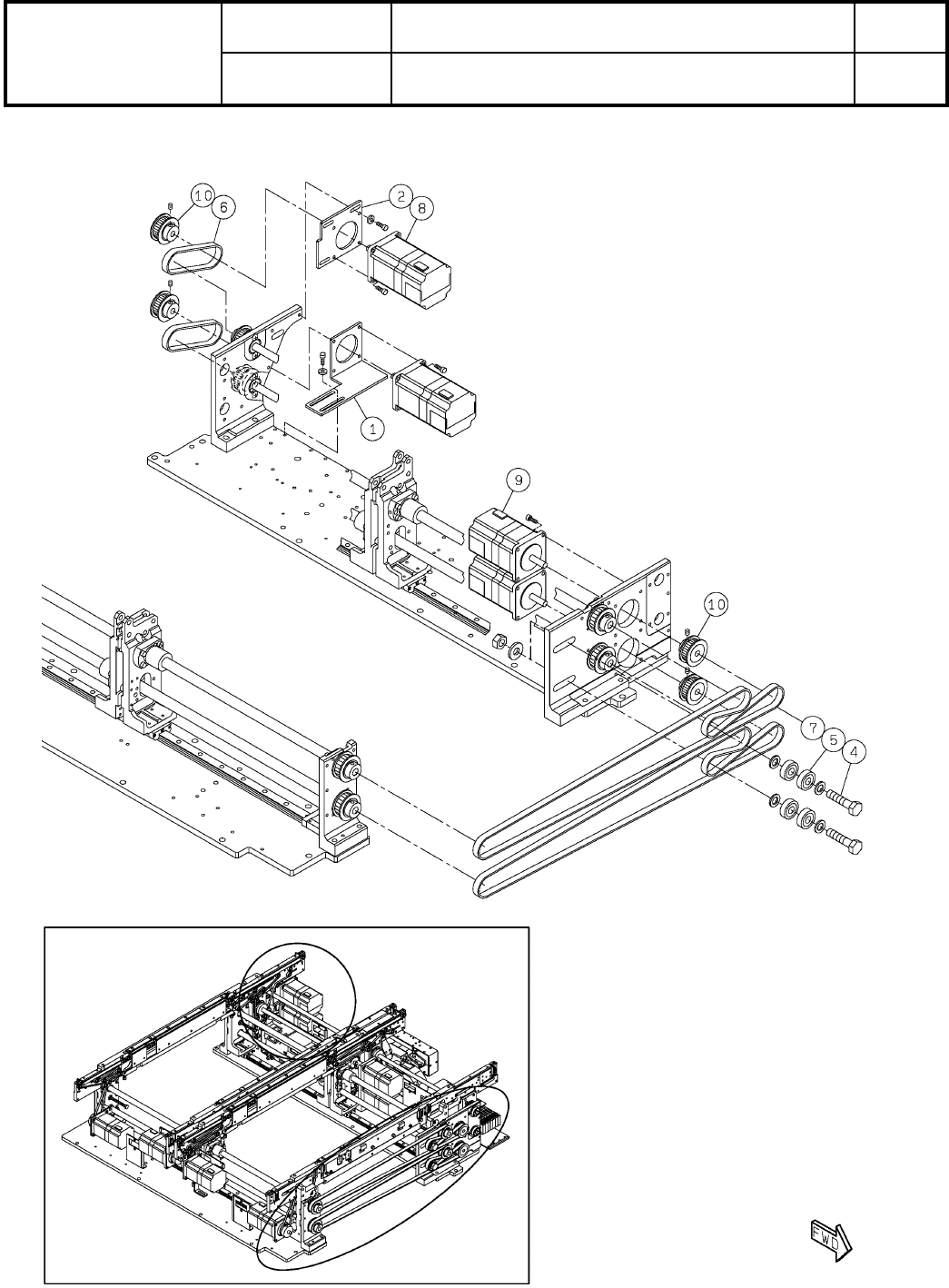 10
6
2
8
1
9
10
7
5
4
FWD