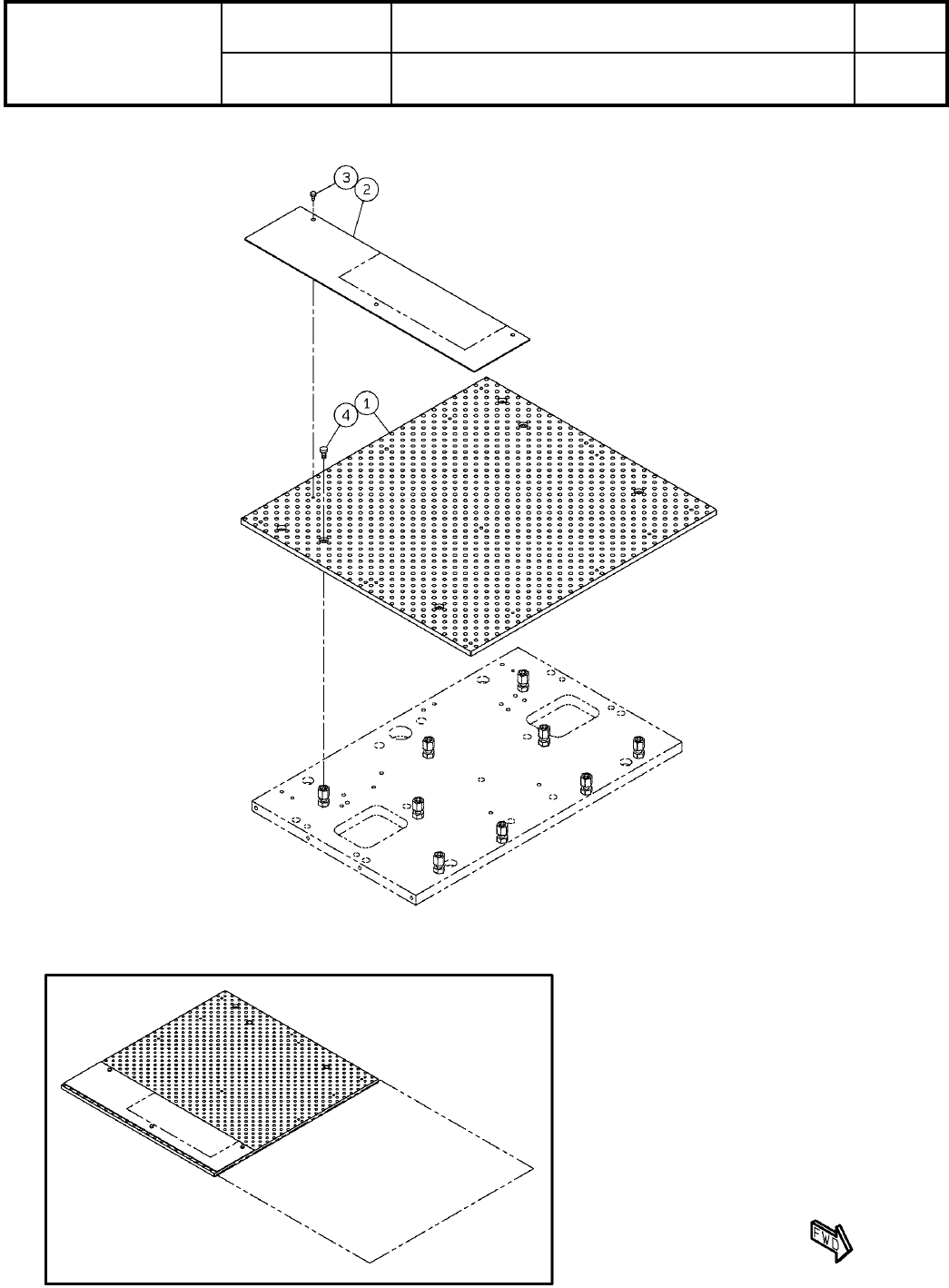 3
2
4
1
FWD