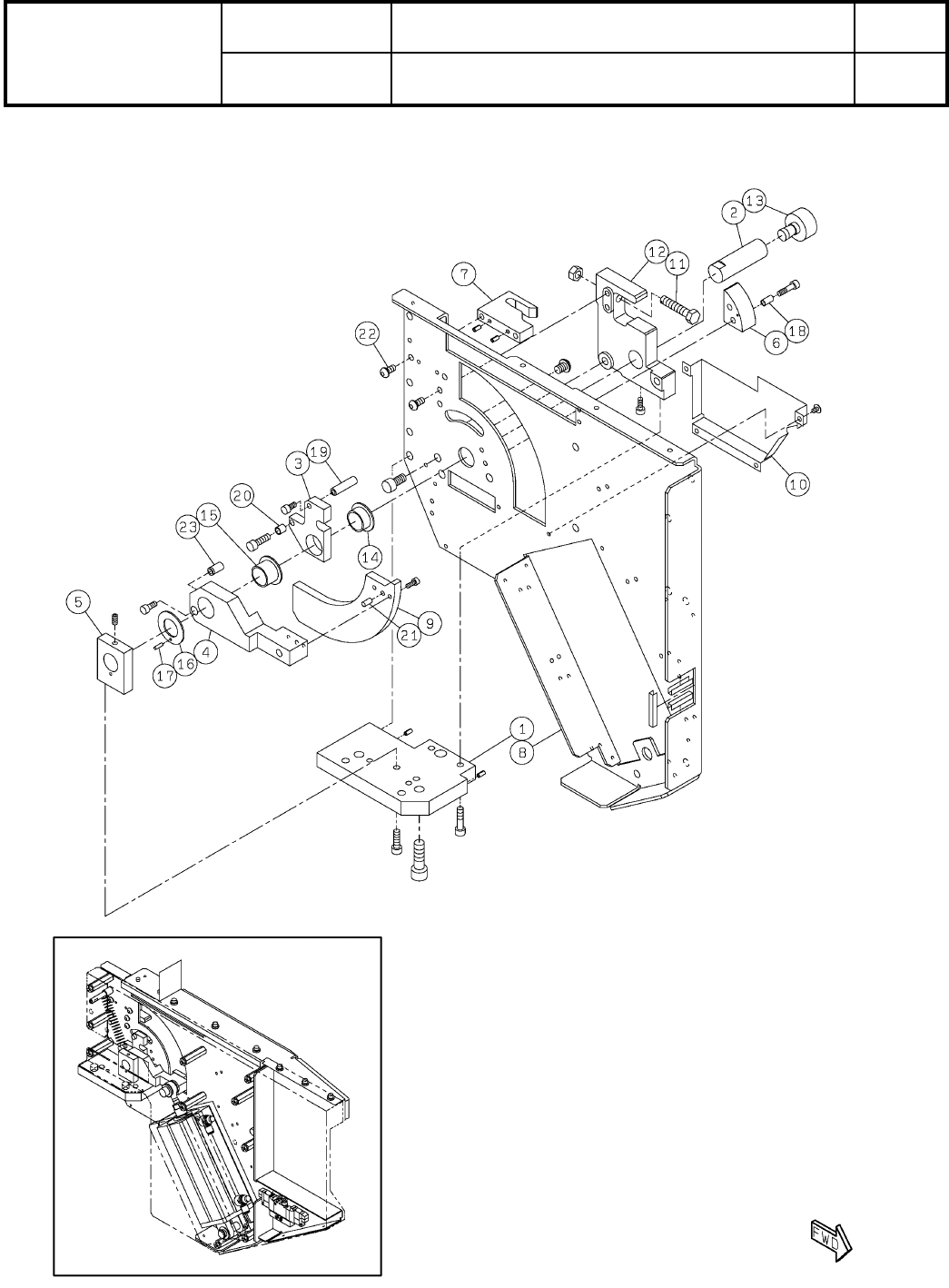 13
2
12
11
7
18
6
22
10
19
3
20
23
15
14
5
9
21
17
16
4
1
B
FWD