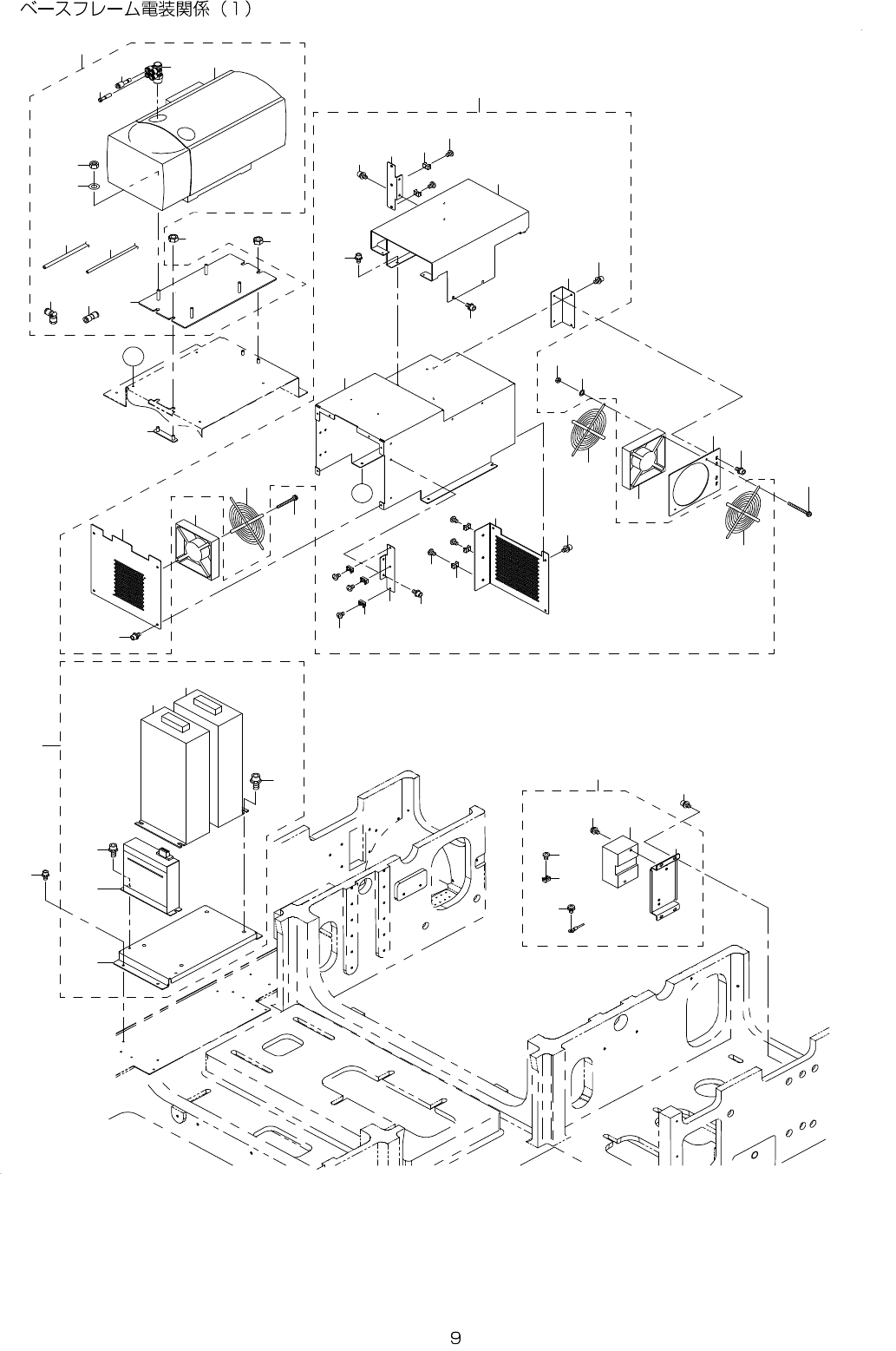 ベースフレーム電装関係（1）

9