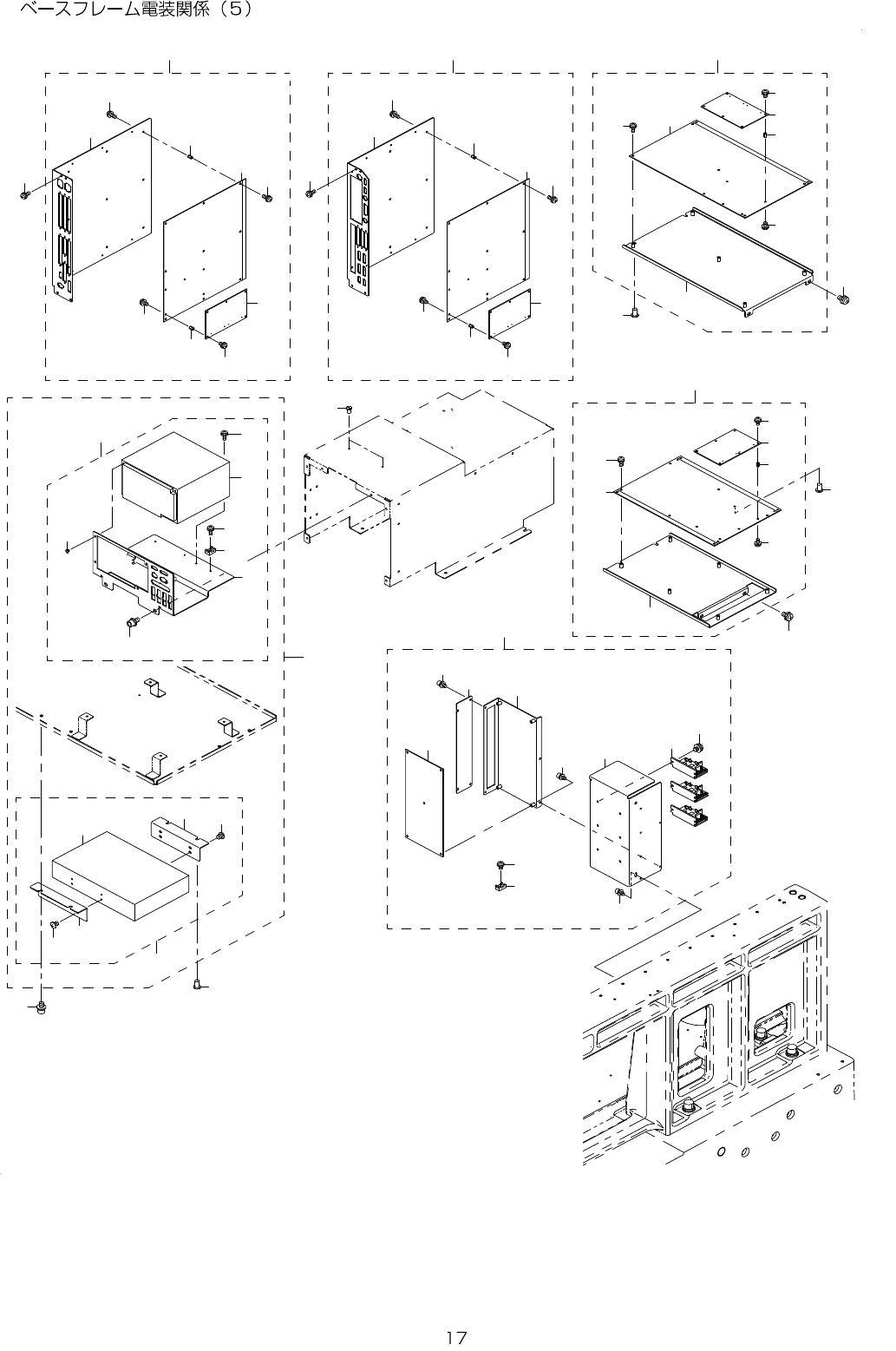 ベースフレーム電装関係（5）

17