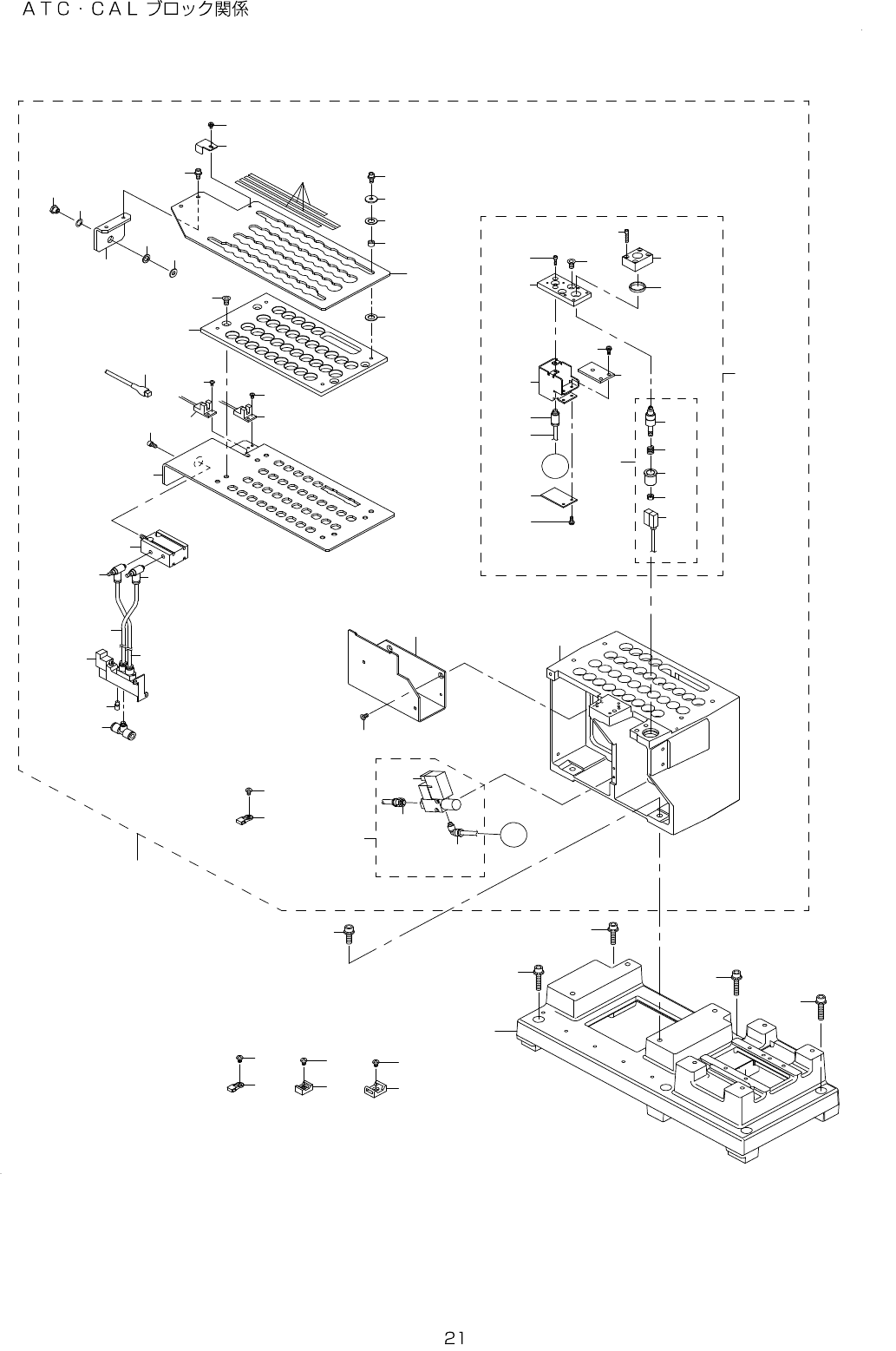 ＡＴＣ・ＣＡＬ ブロック関係

21