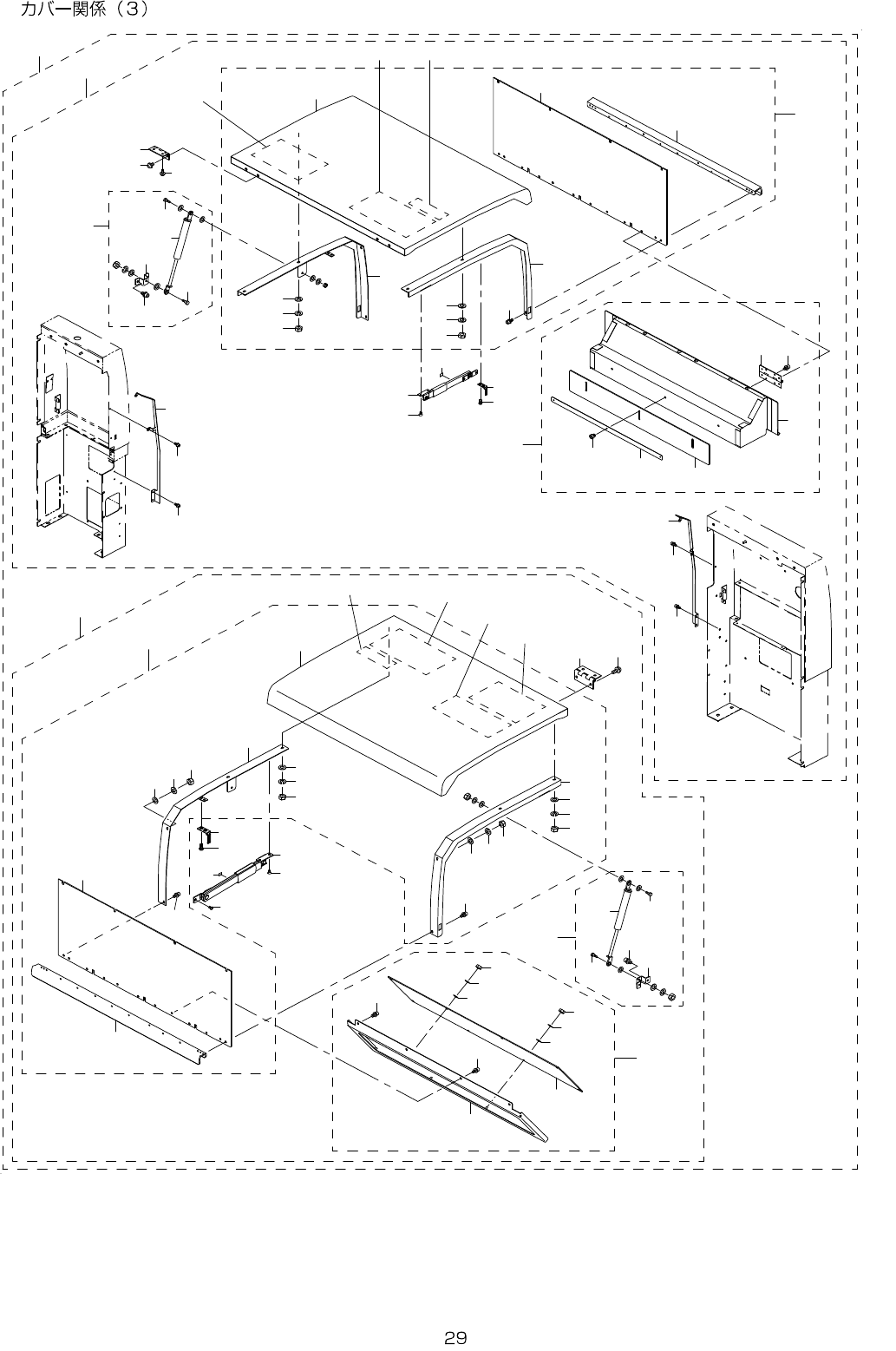 カバー関係（3）

29