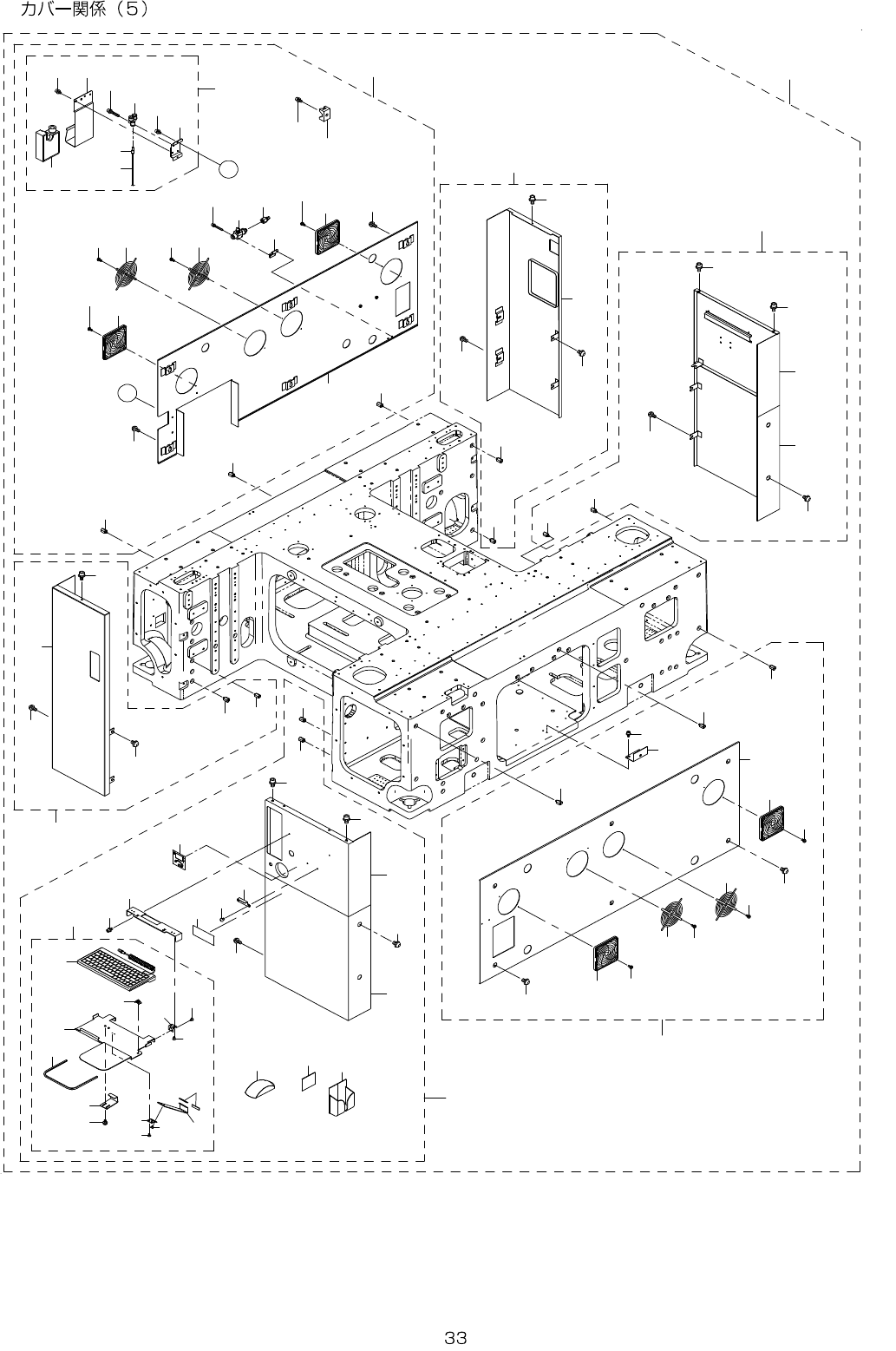 カバー関係（5）

33