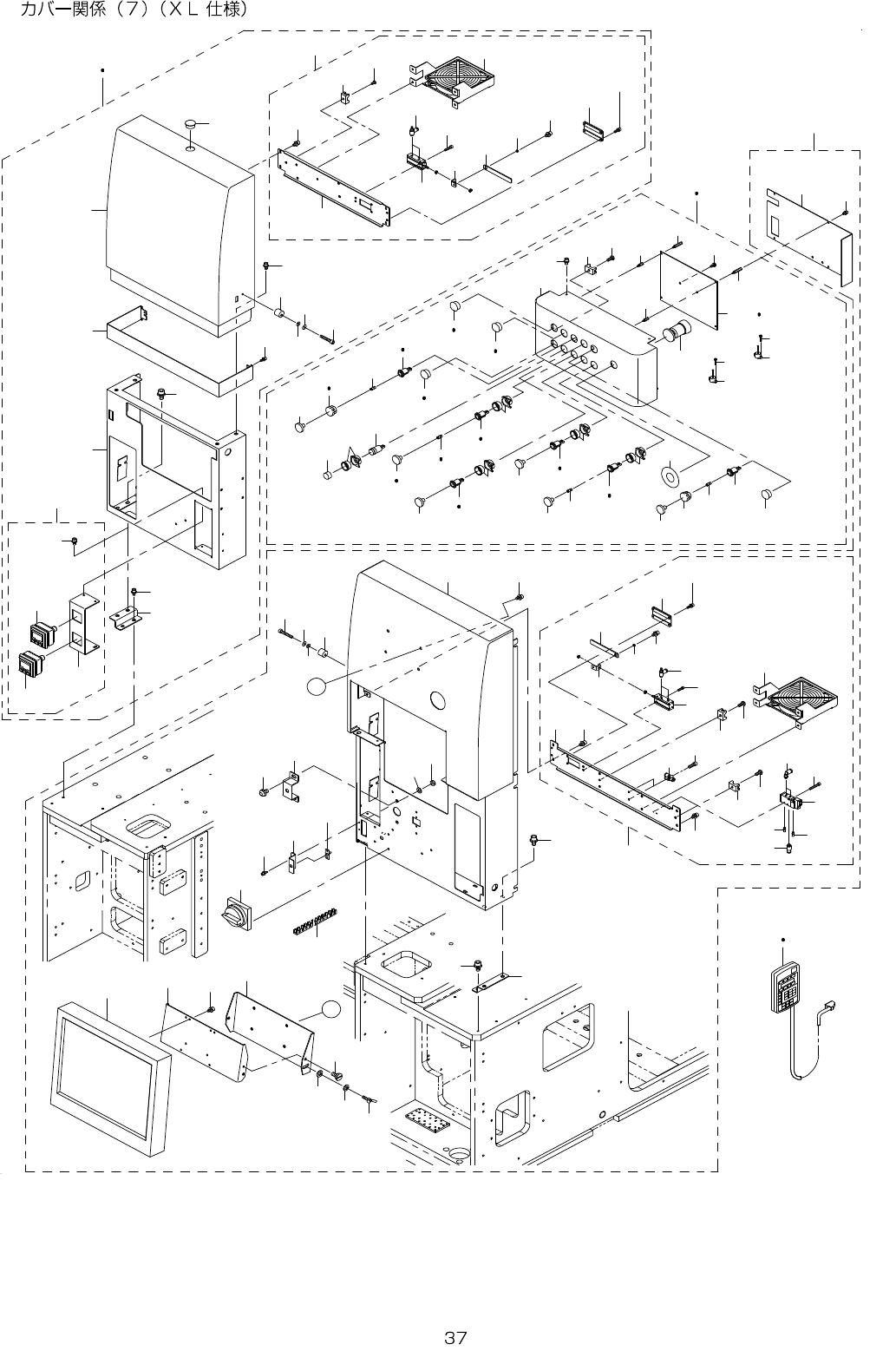 カバー関係（7）（ＸＬ 仕様）

37