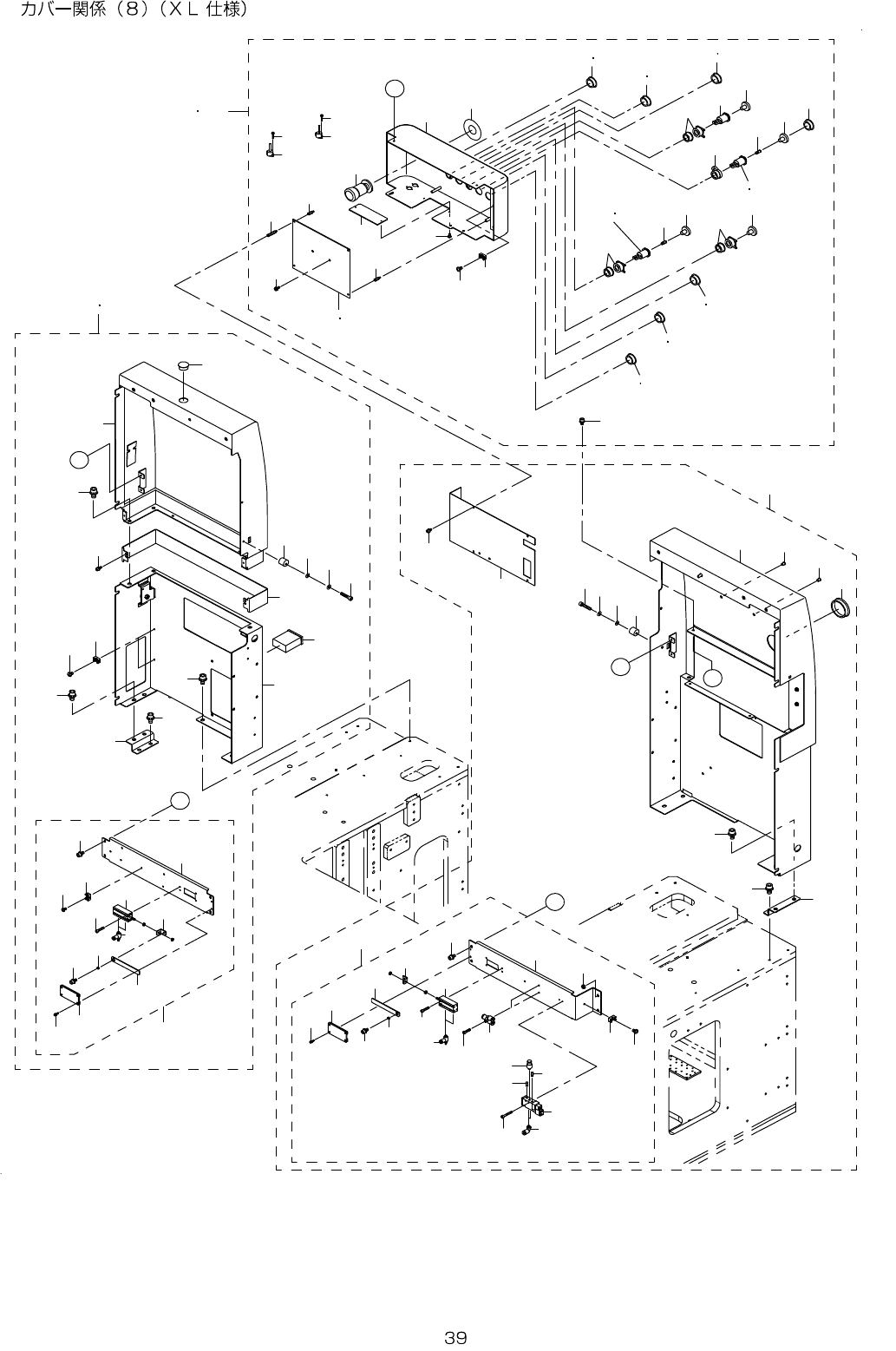 カバー関係（8）（ＸＬ 仕様）

39