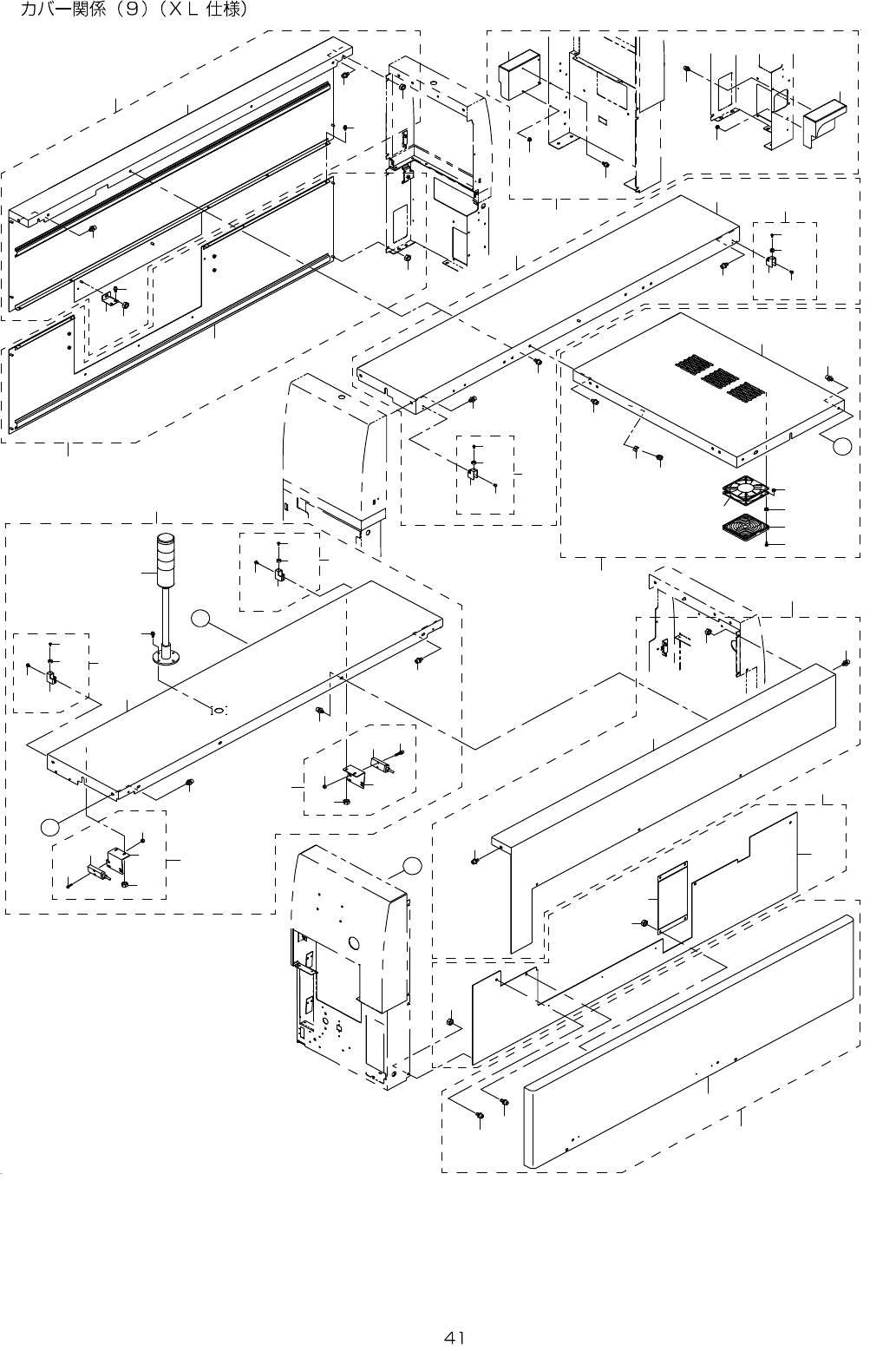 カバー関係（9）（ＸＬ 仕様）

41