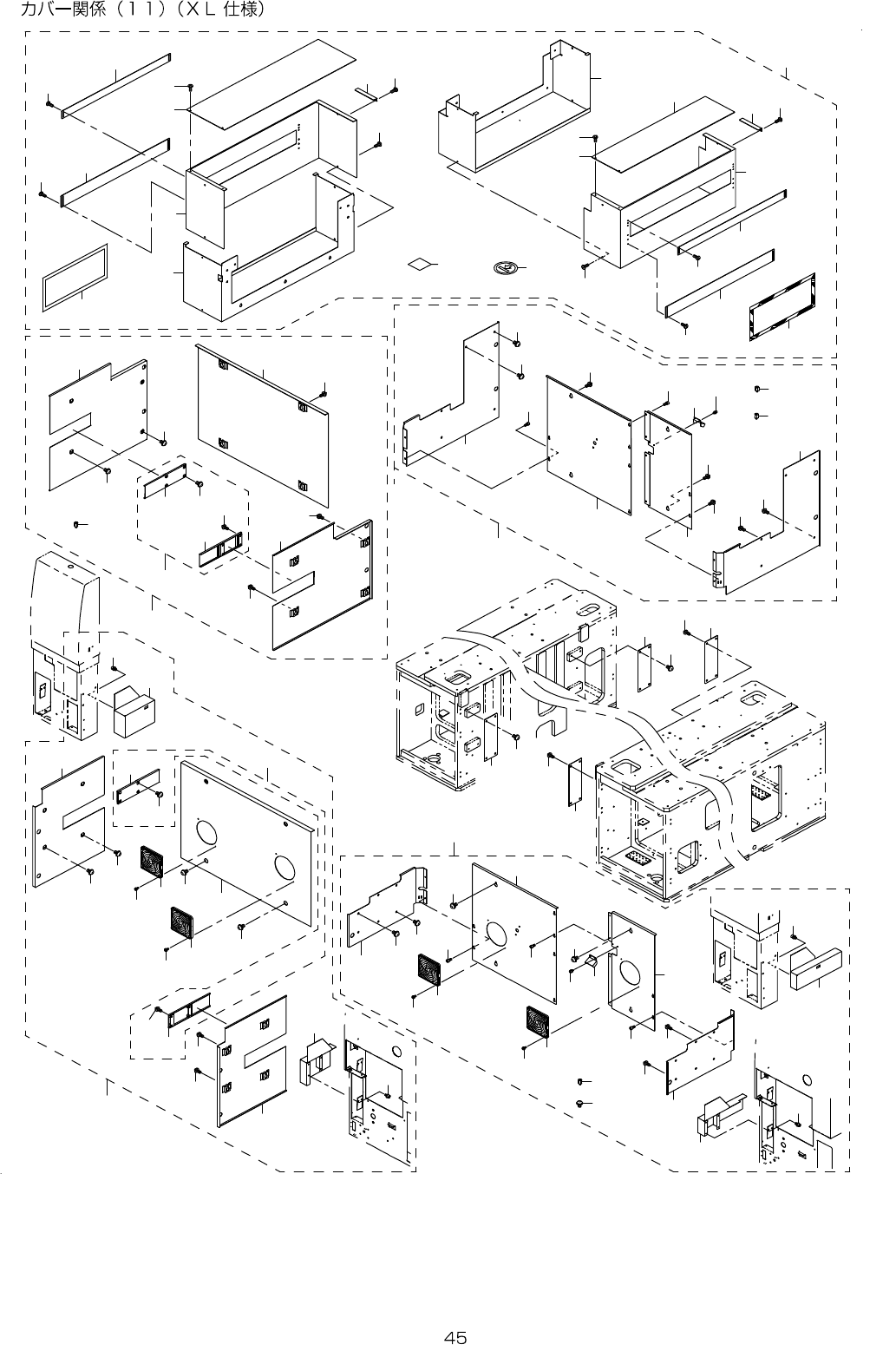 カバー関係（１１）（ＸＬ 仕様）

45