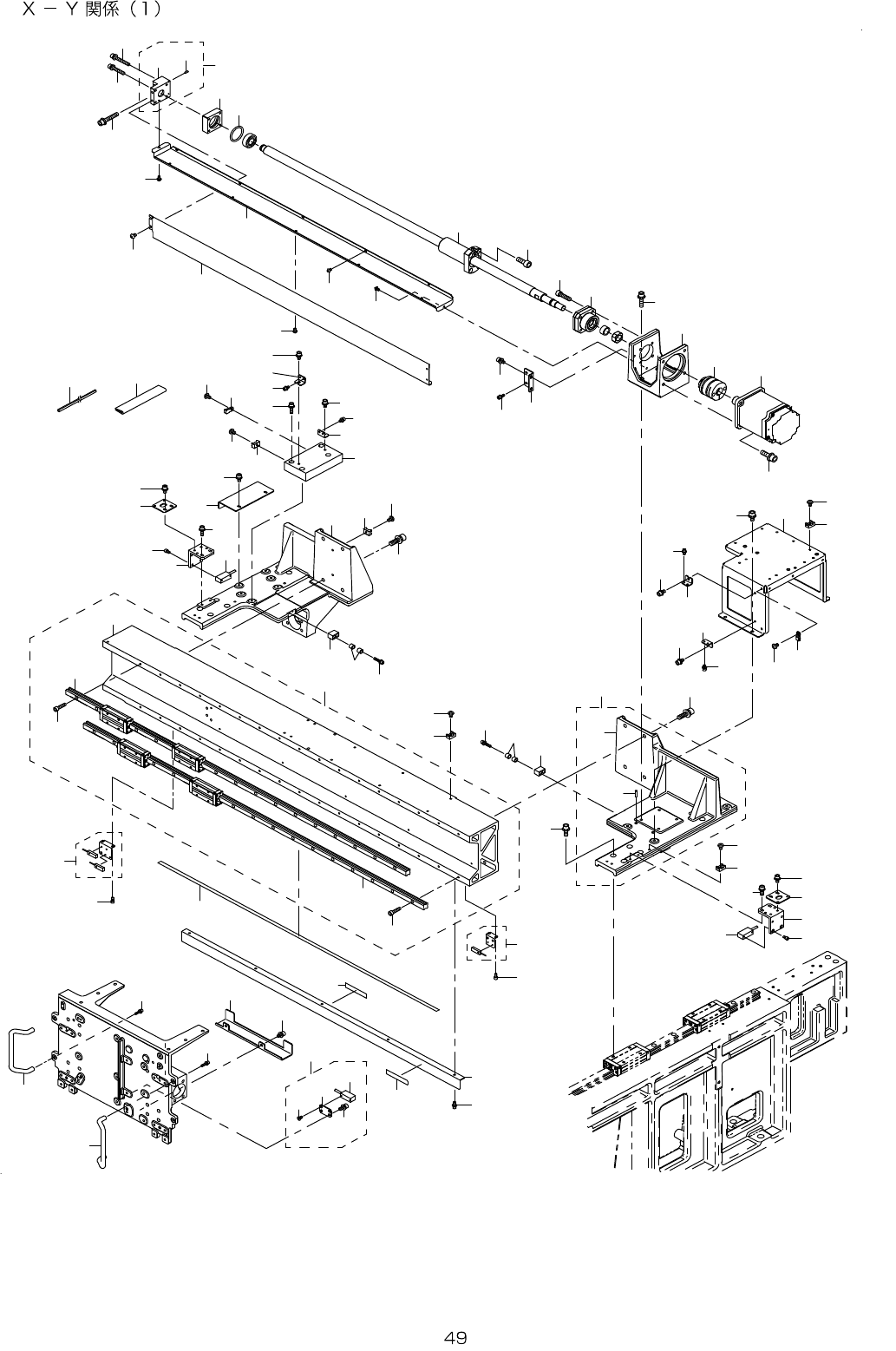 X － Y 関係（1）

49