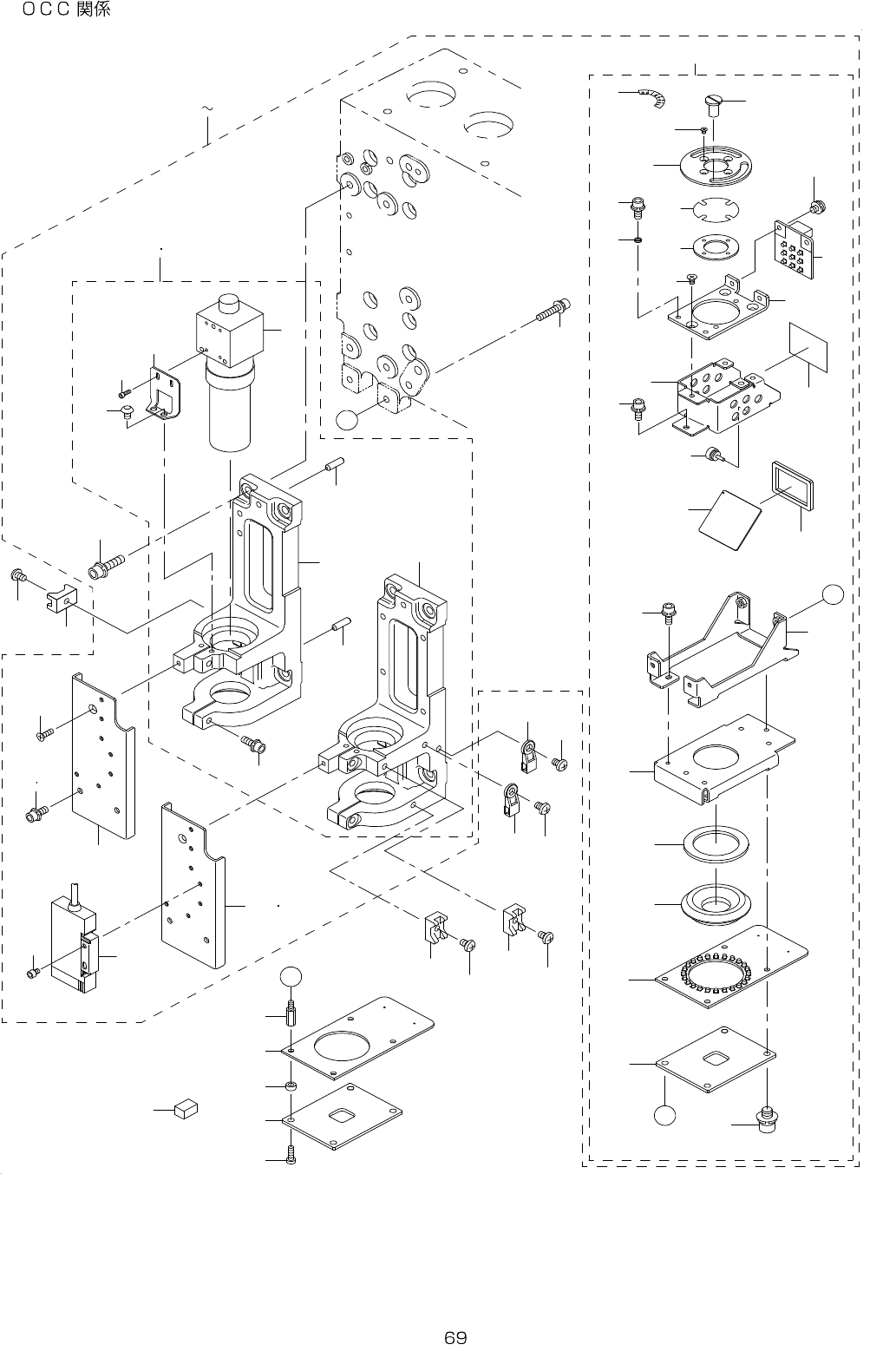 OCC 関係

~

69