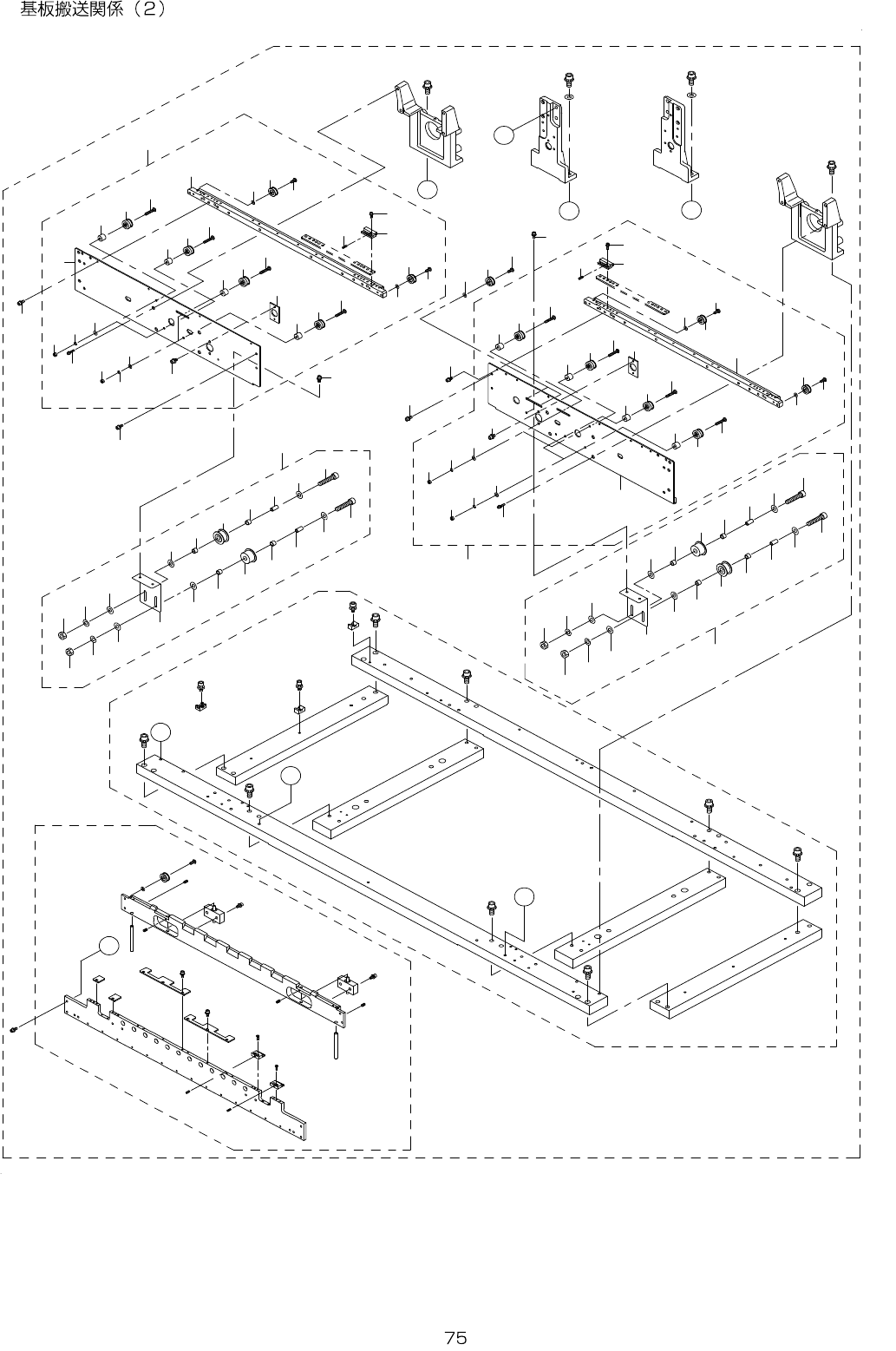 基板搬送関係（2）

75