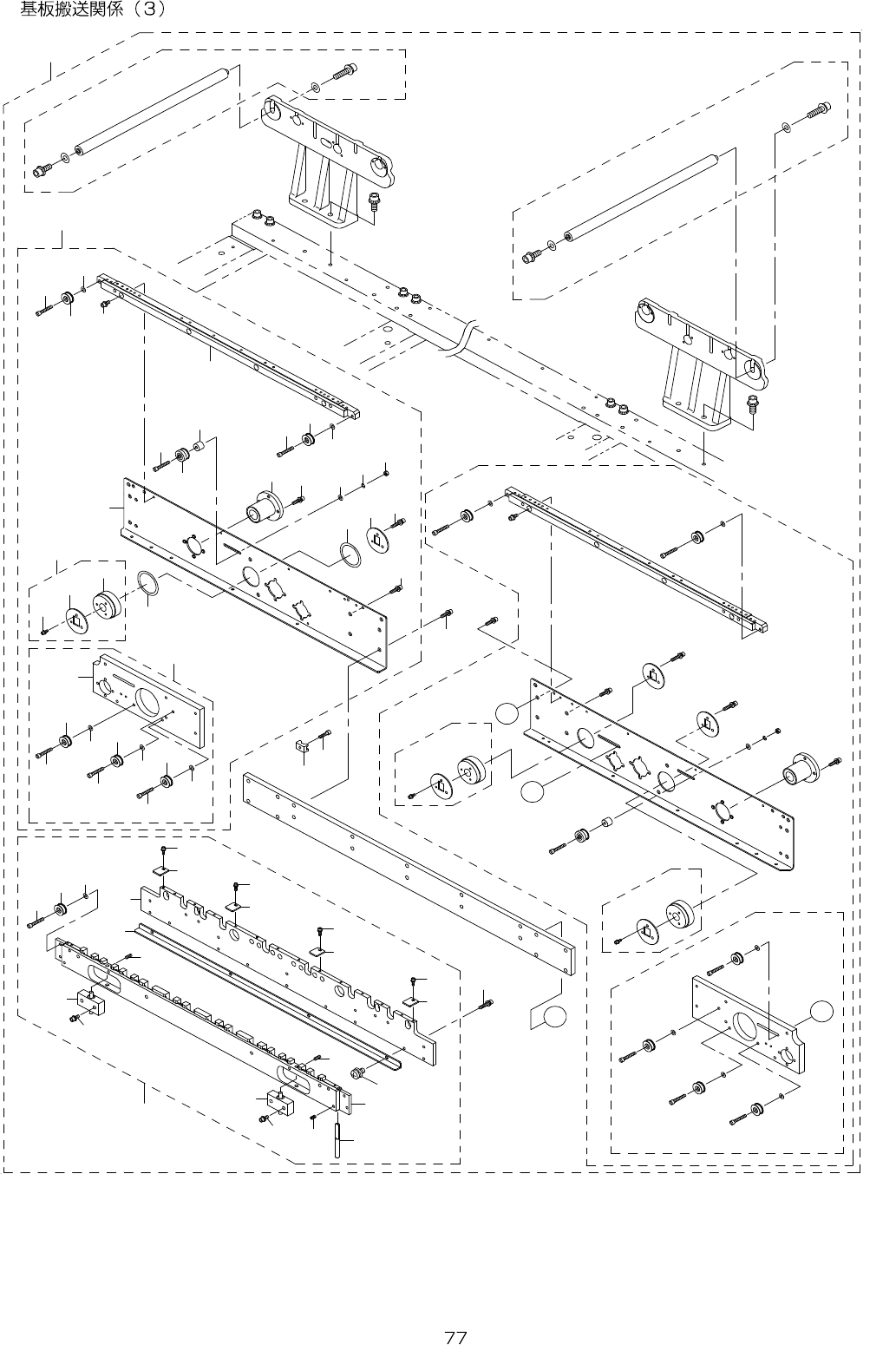 基板搬送関係（3）

77