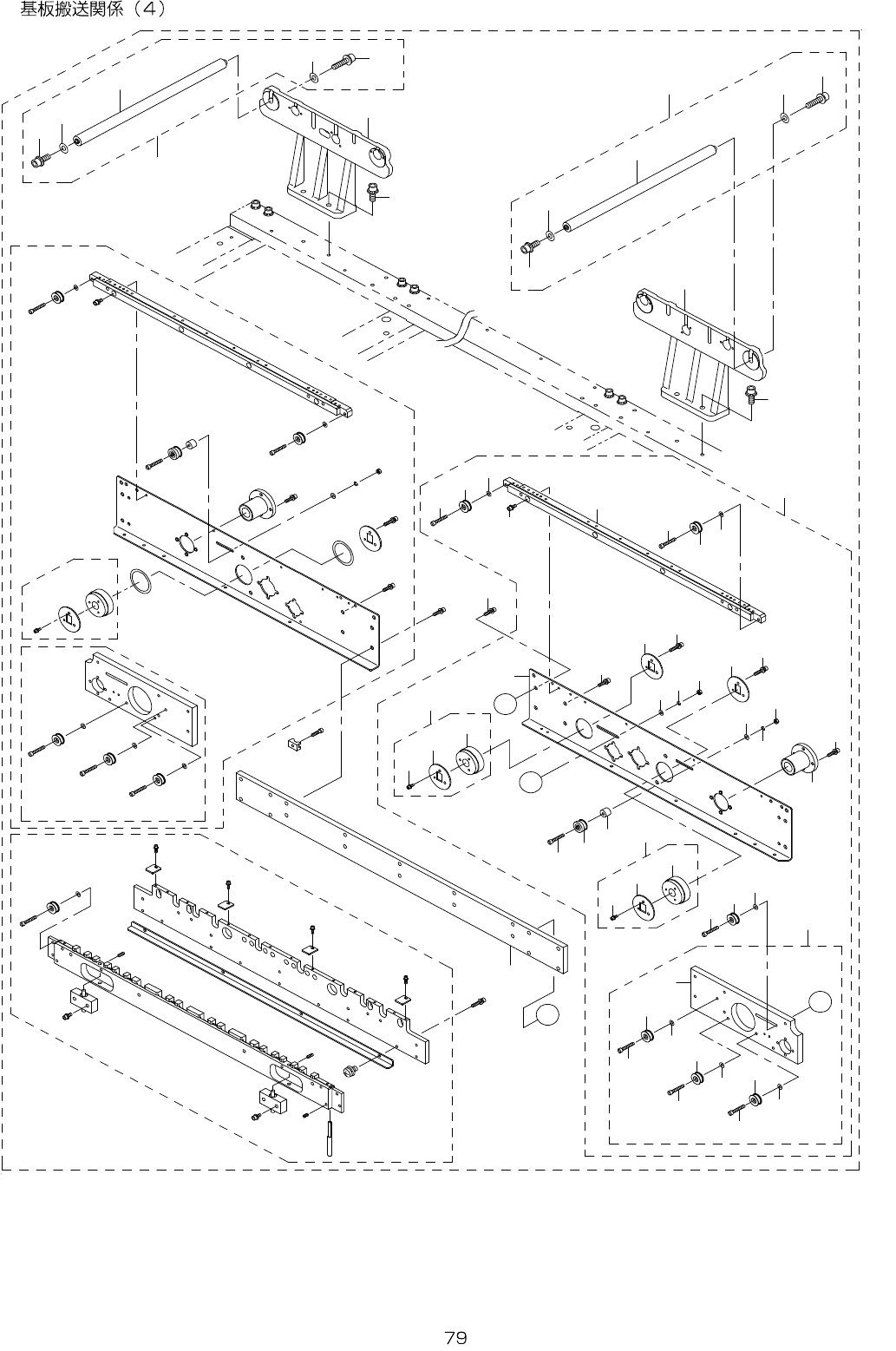 基板搬送関係（4）

79