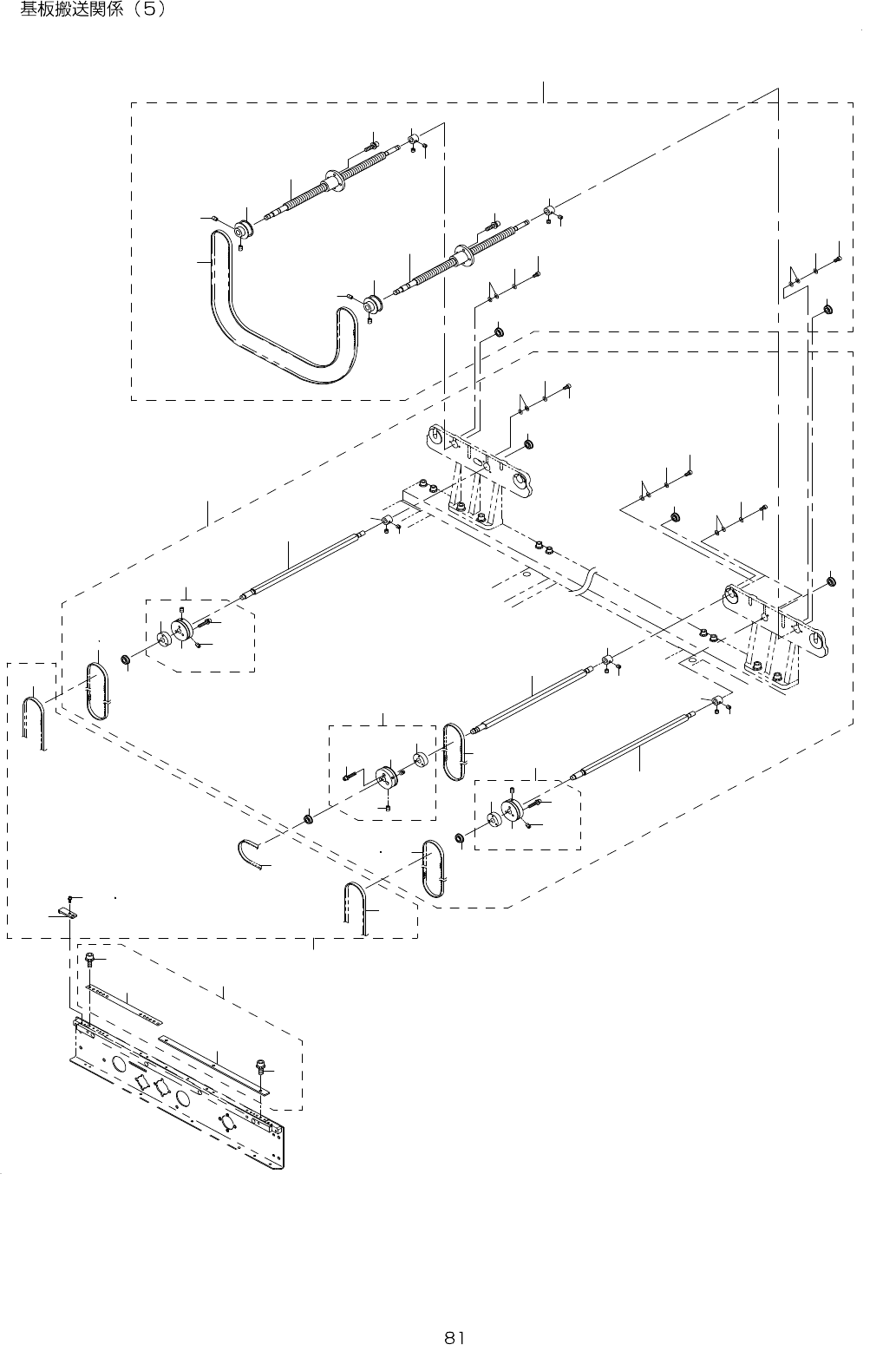 基板搬送関係（5）

81