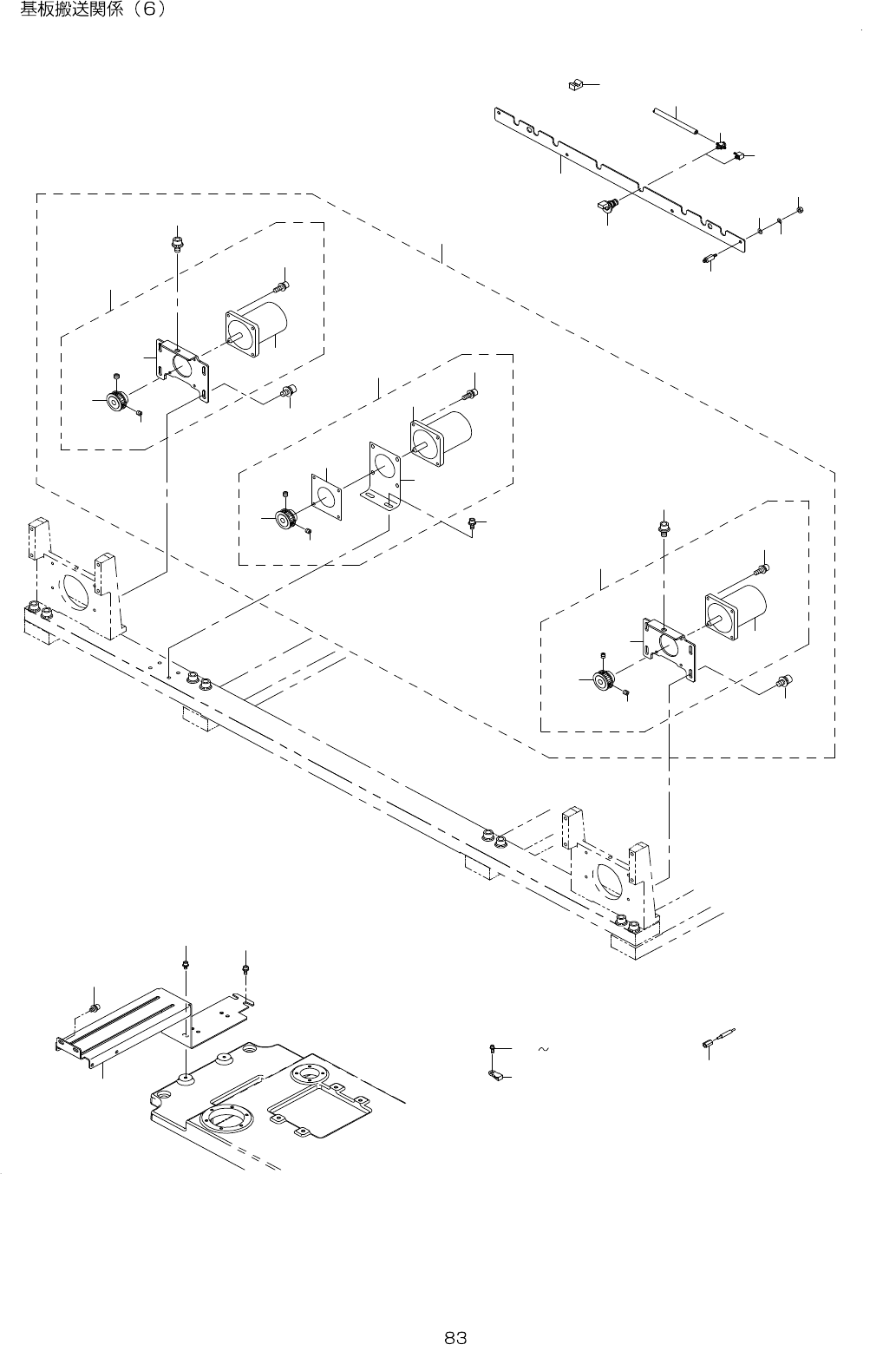 基板搬送関係（6）

~

83