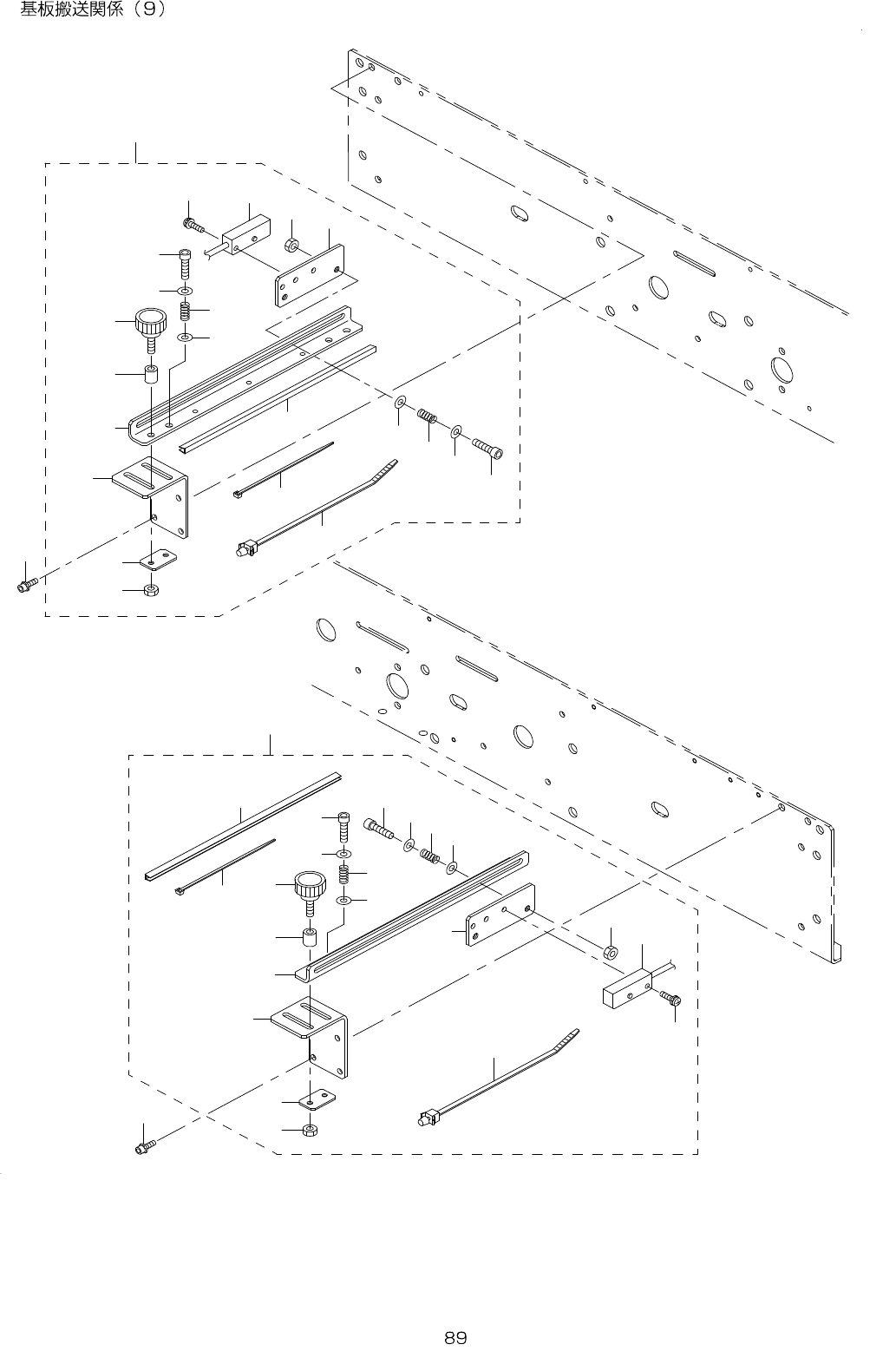 基板搬送関係（9）

89