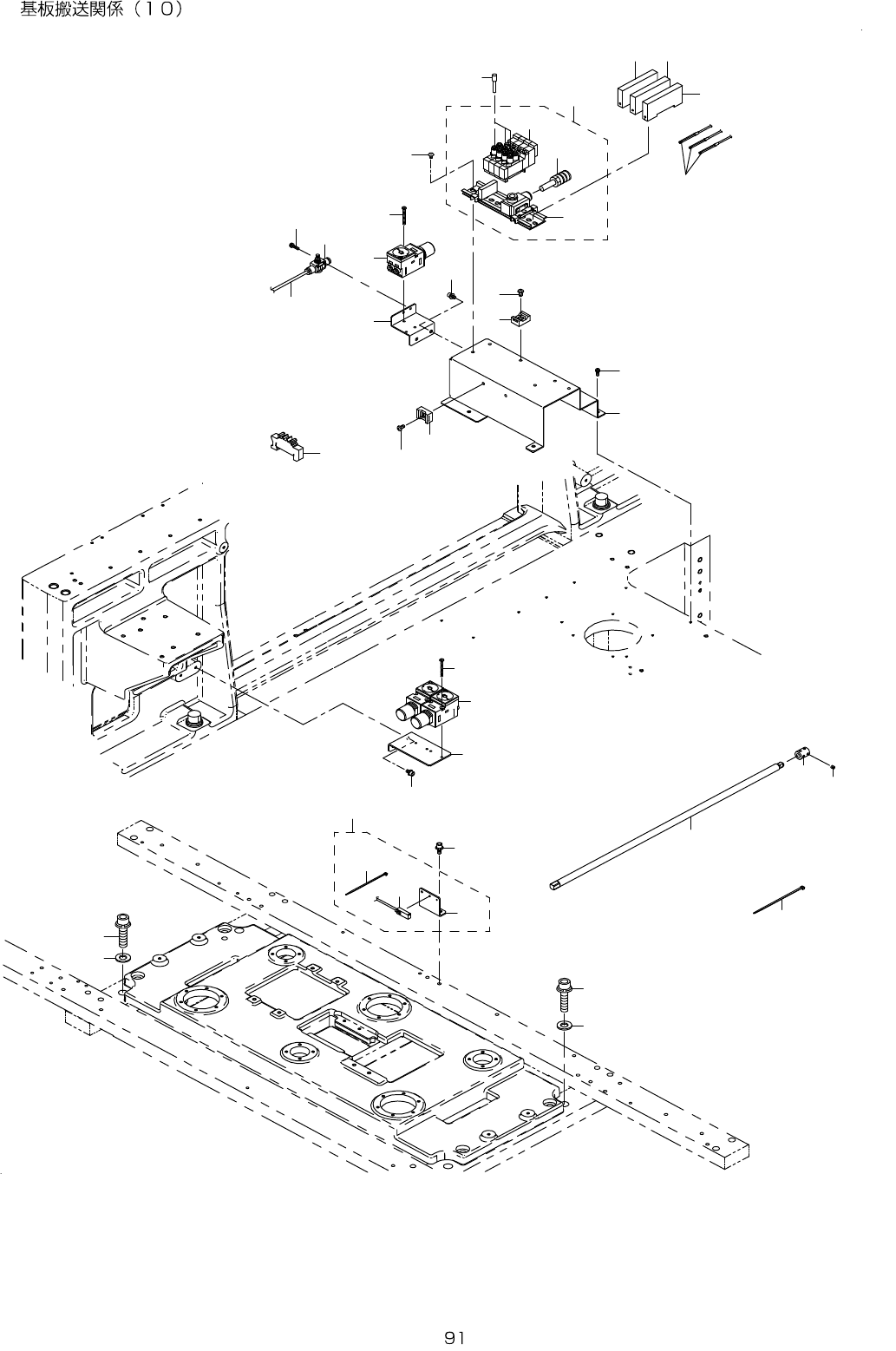 基板搬送関係（１０）

91