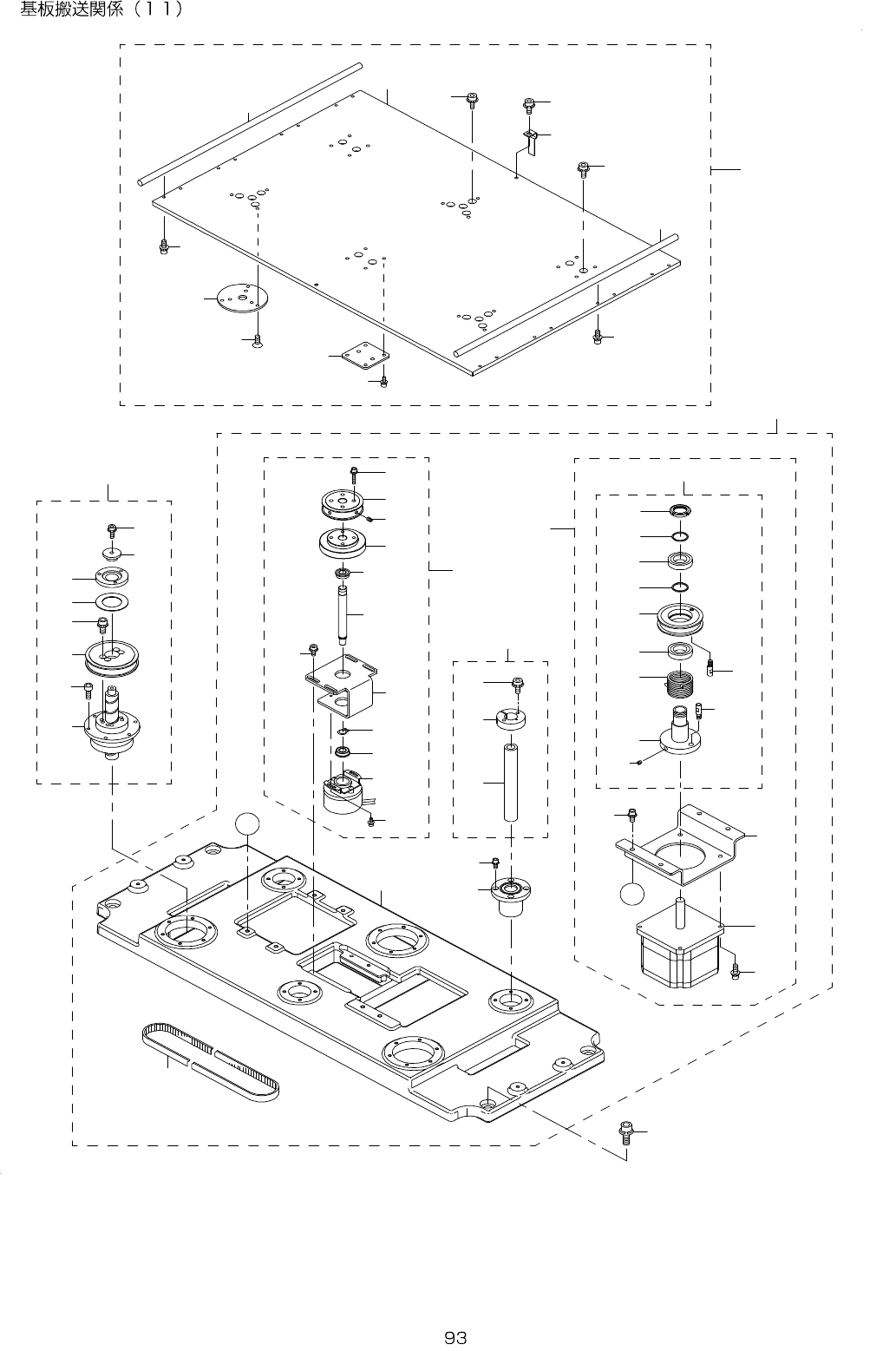 基板搬送関係（１１）

93