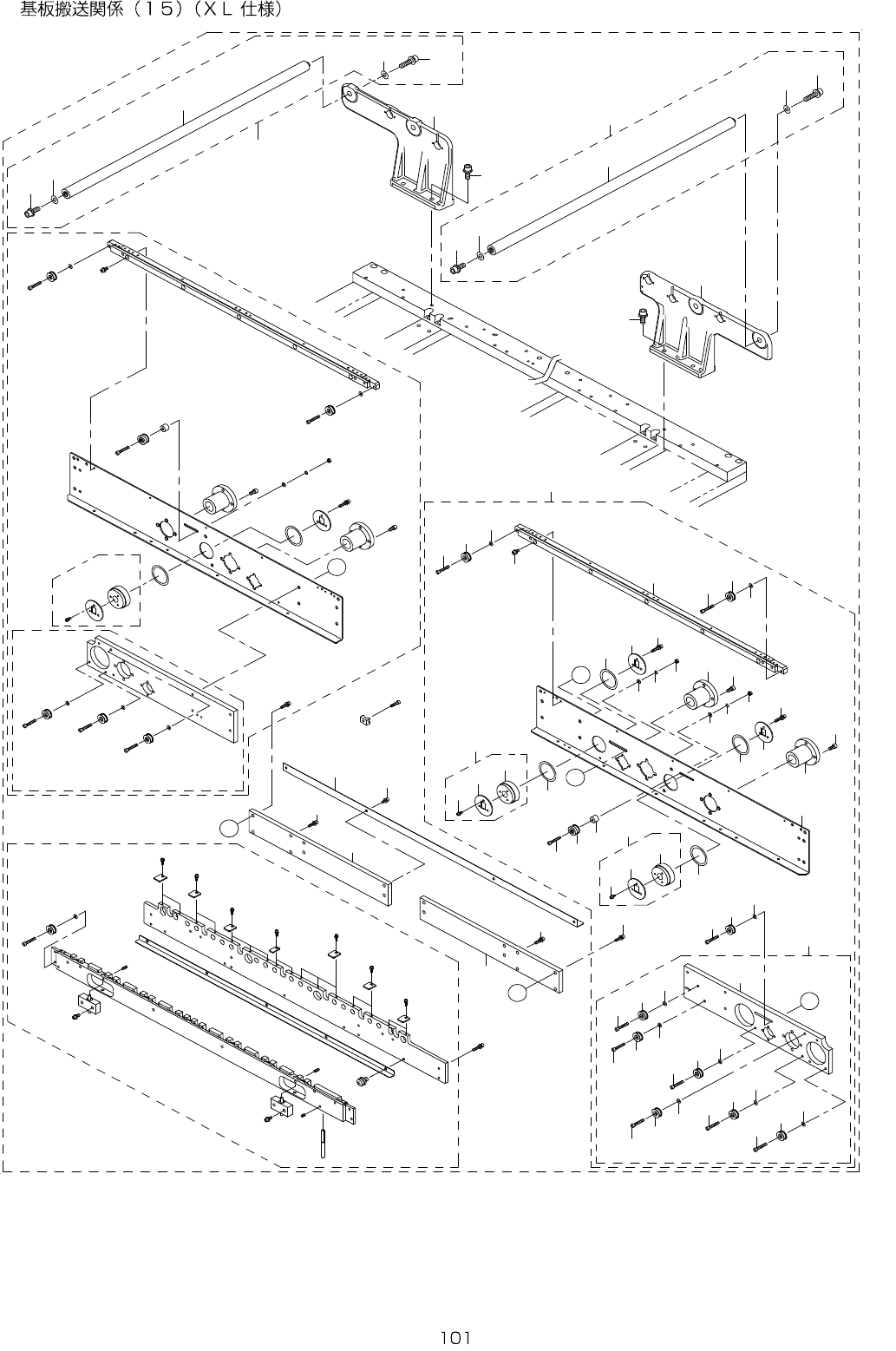 基板搬送関係（１５）（ＸＬ仕様）

101