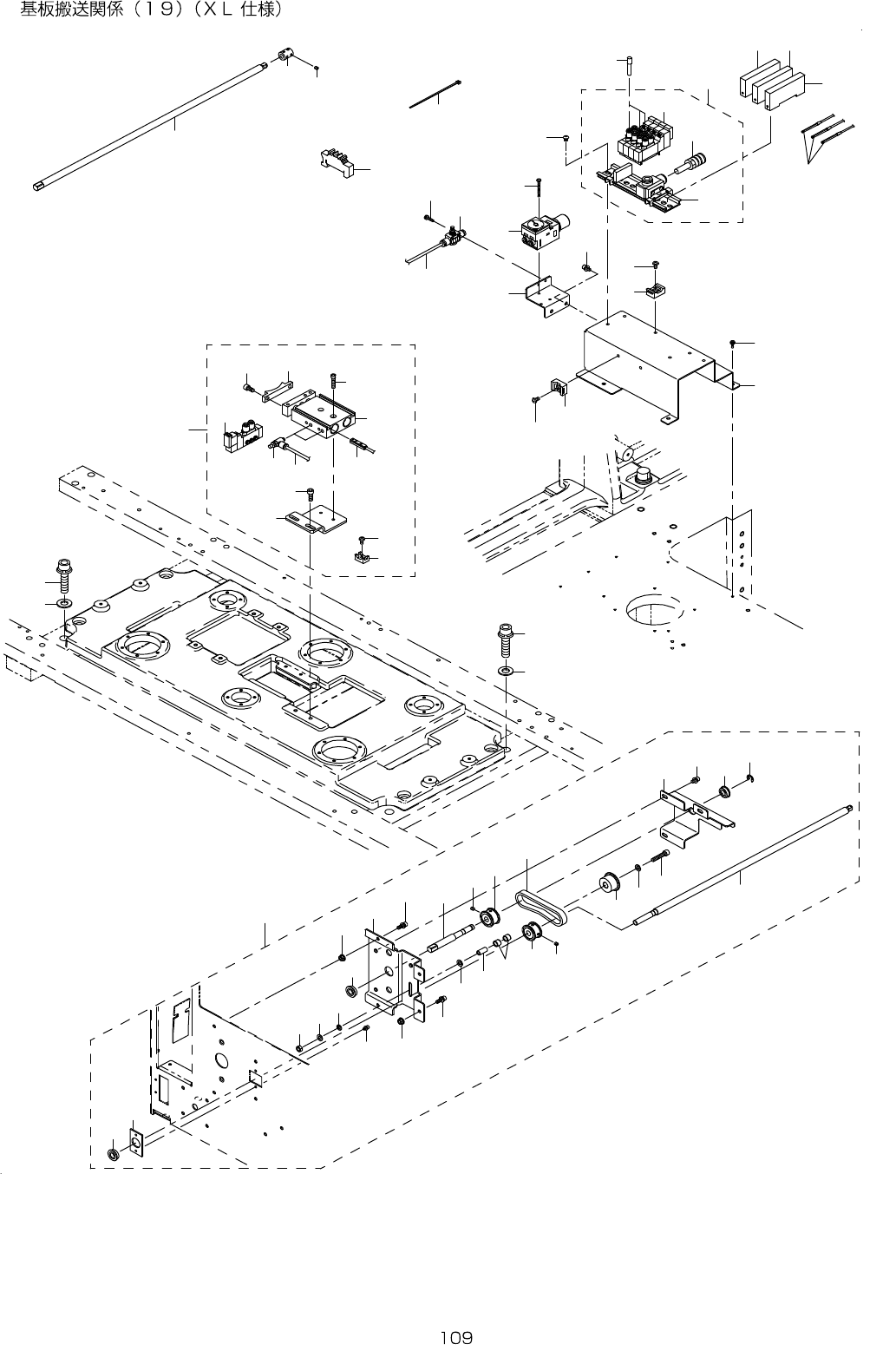 基板搬送関係（１９）（ＸＬ 仕様）

109