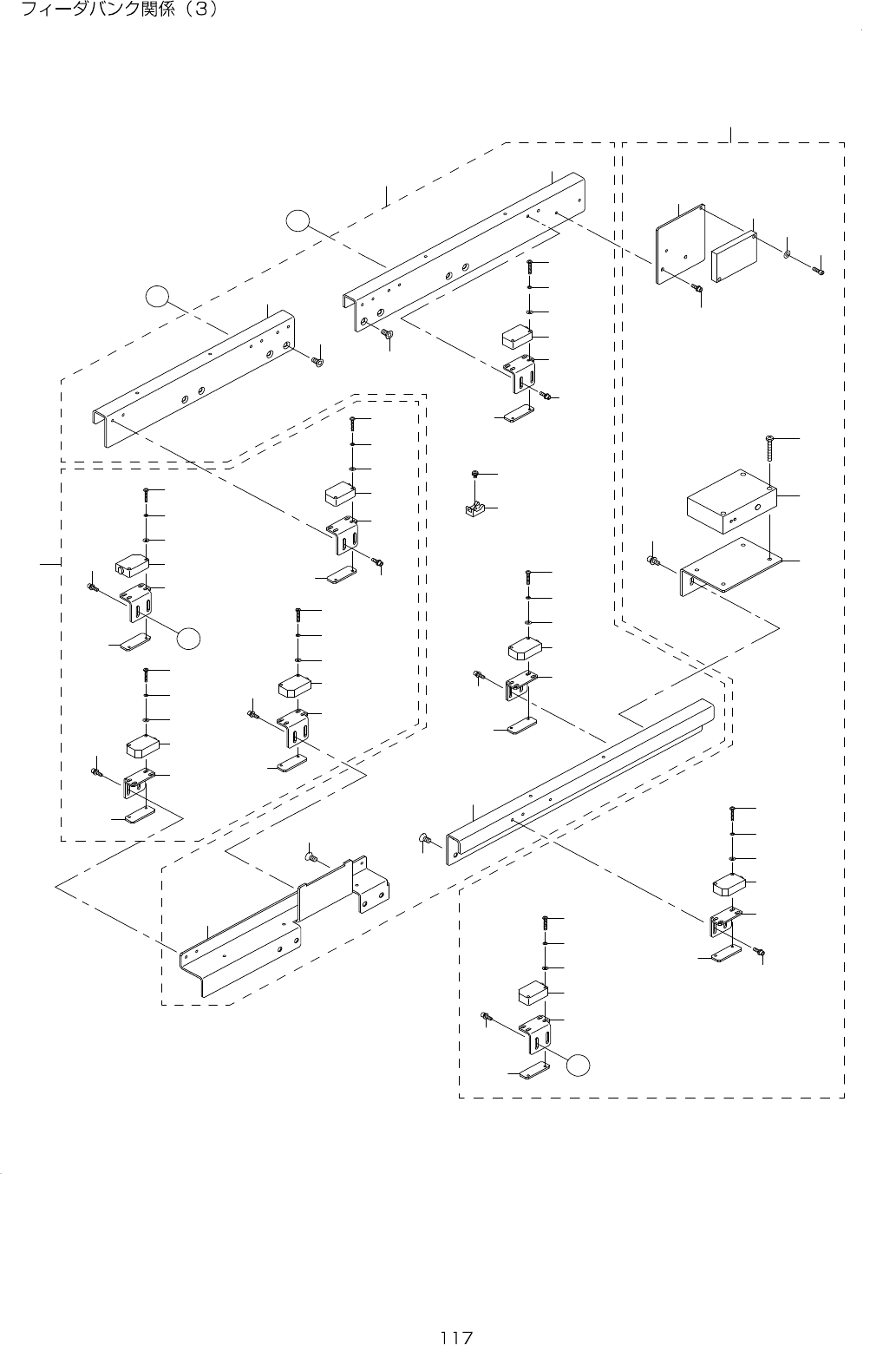 フィーダバンク関係（3）

117