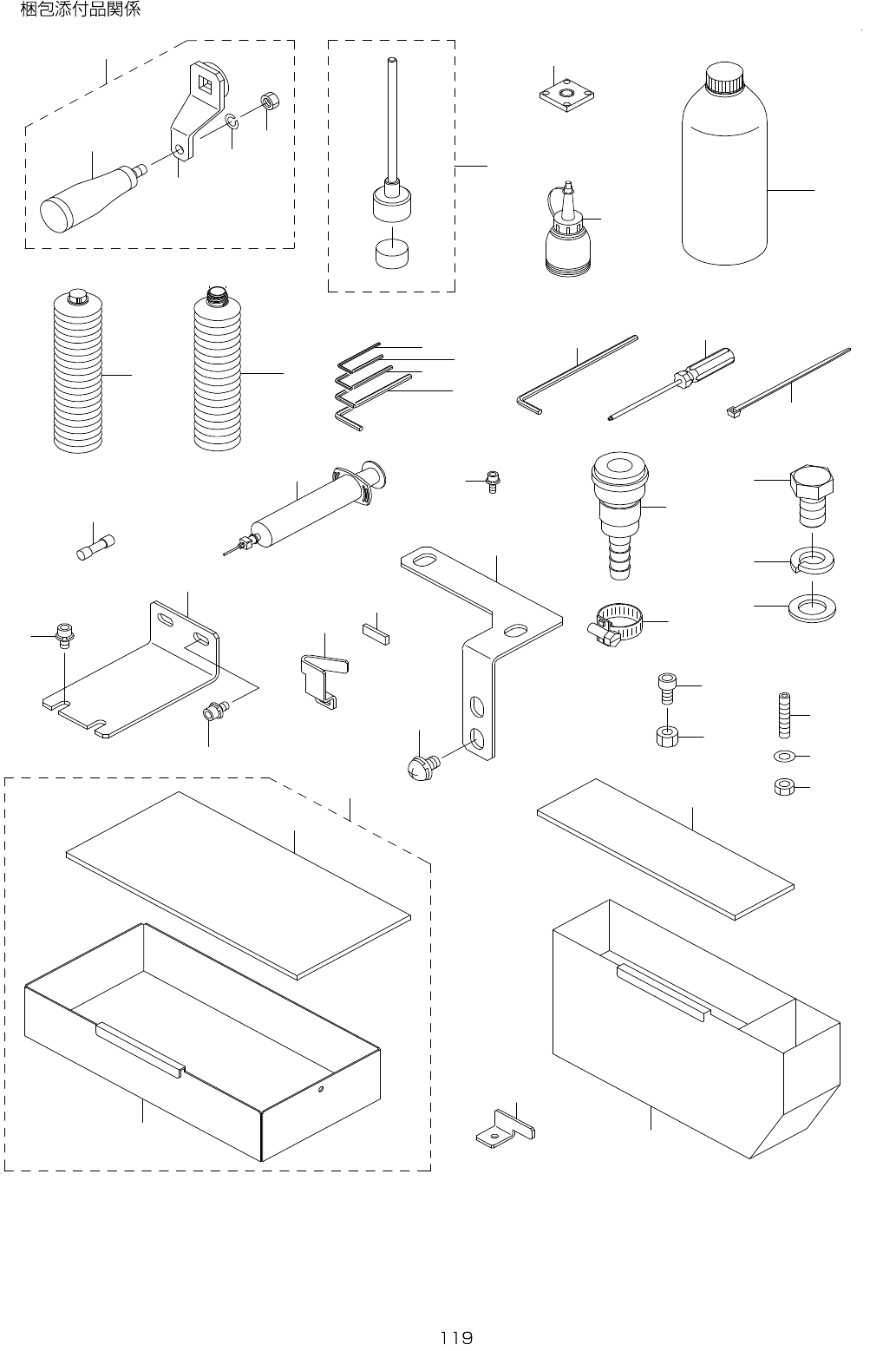 梱包添付品関係

119