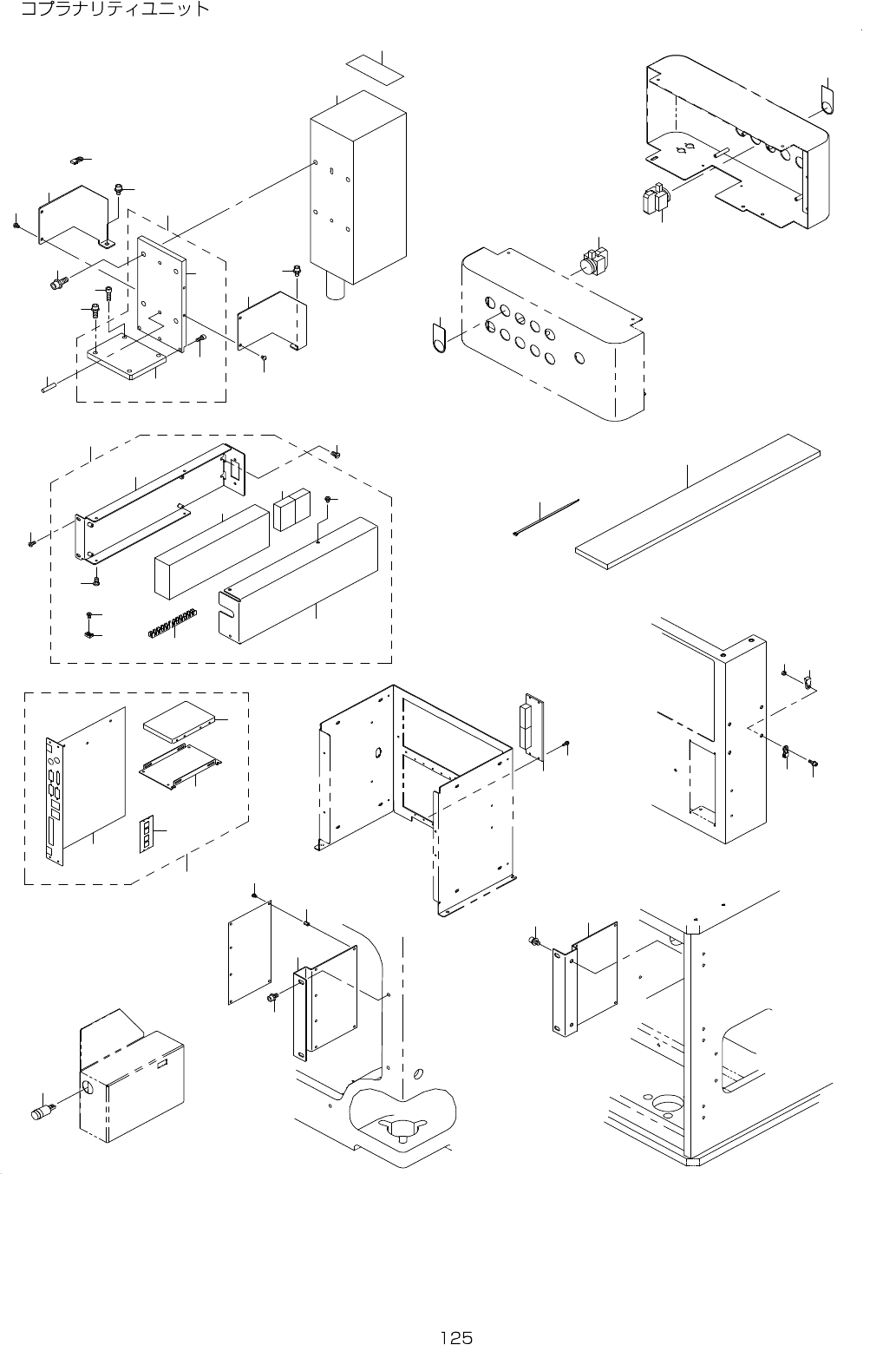 コプラナリティユニット

125