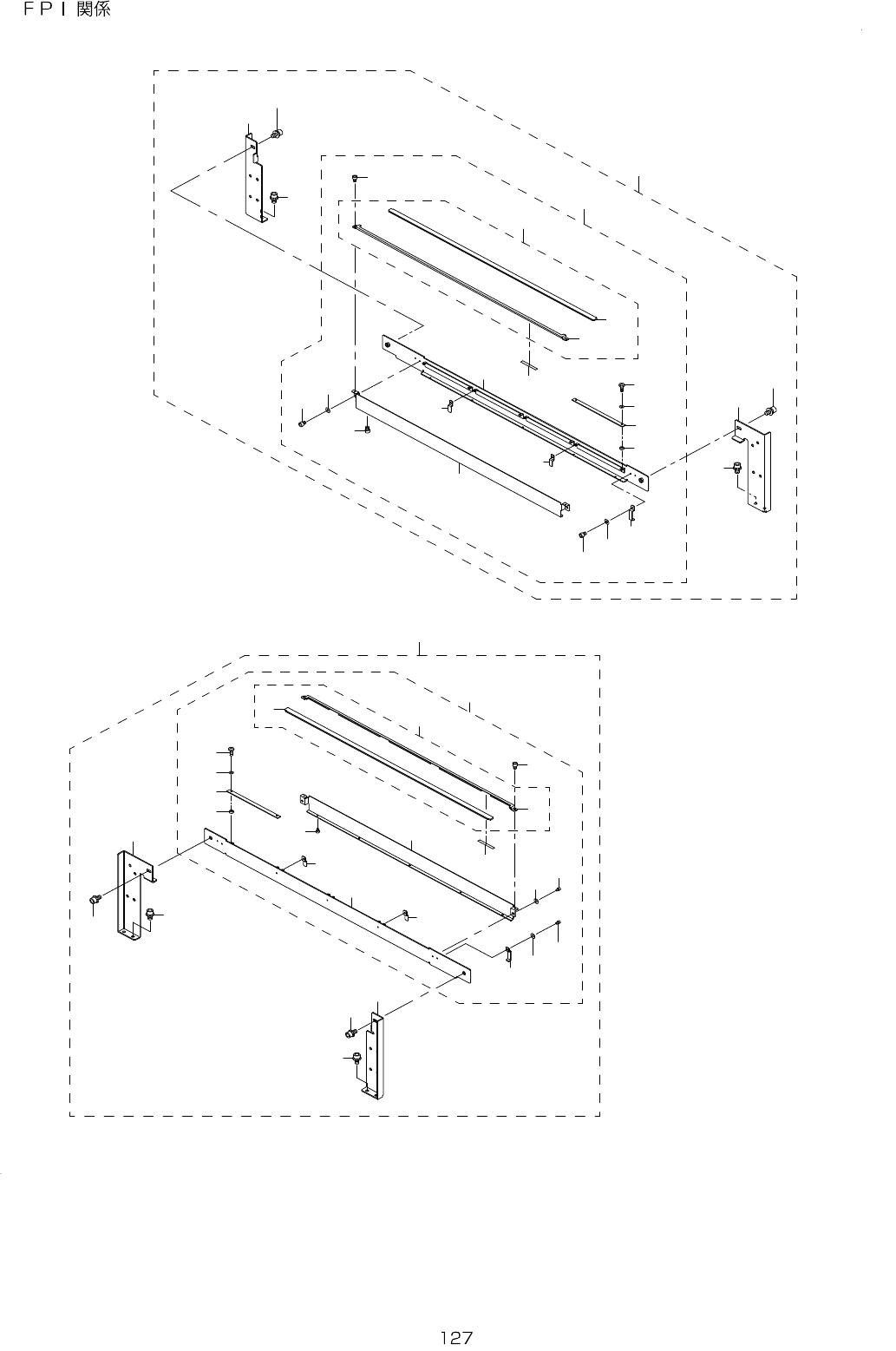 ＦＰＩ関係

127